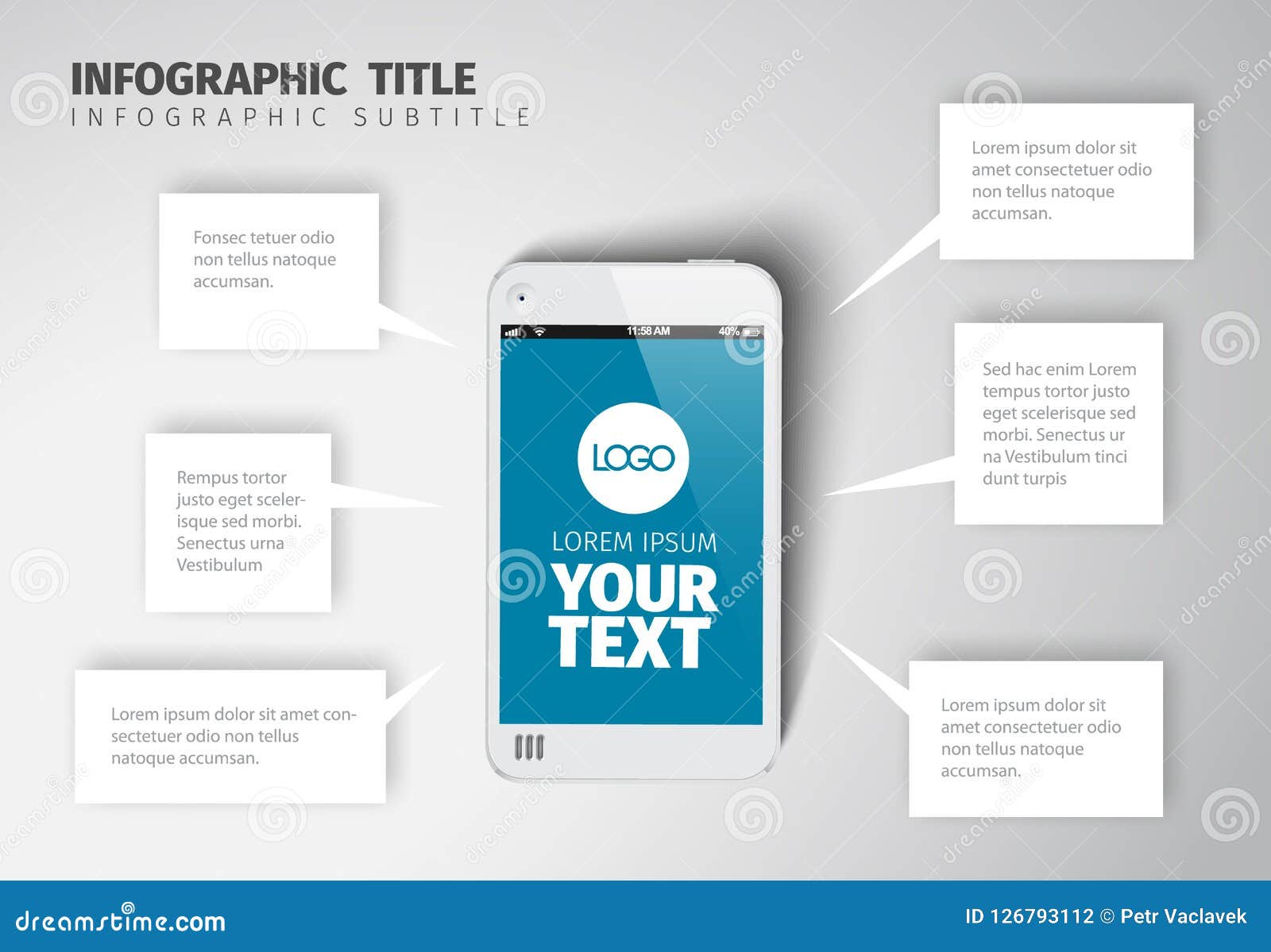 INFOGRAPHIC TITLE
INFOGRAPHIC SUBTITLE

Fonsec tetuer odio non tellus natoque accumsan.

Rempus tortor justo eget scelerisque sed morbi. Senectus urna Vestibulum

Lorem ipsum dolor sit amet consectetuer odio non tellus natoque accumsan.

11:58 AM 40%

LOGO

LOREM IPSUM
YOUR TEXT

Lorem ipsum dolor sit amet consectetuer odio non tellus natoque accumsan.

Sed hac enim Lorem tempus tortor justo eget scelerisque sed morbi. Senectus ur na Vestibulum tinci dunt turpis

Lorem ipsum dolor sit amet consectetuer odio non tellus natoque accumsan.

dreamstime.com
ID 126793112 © Petr Vaclavek