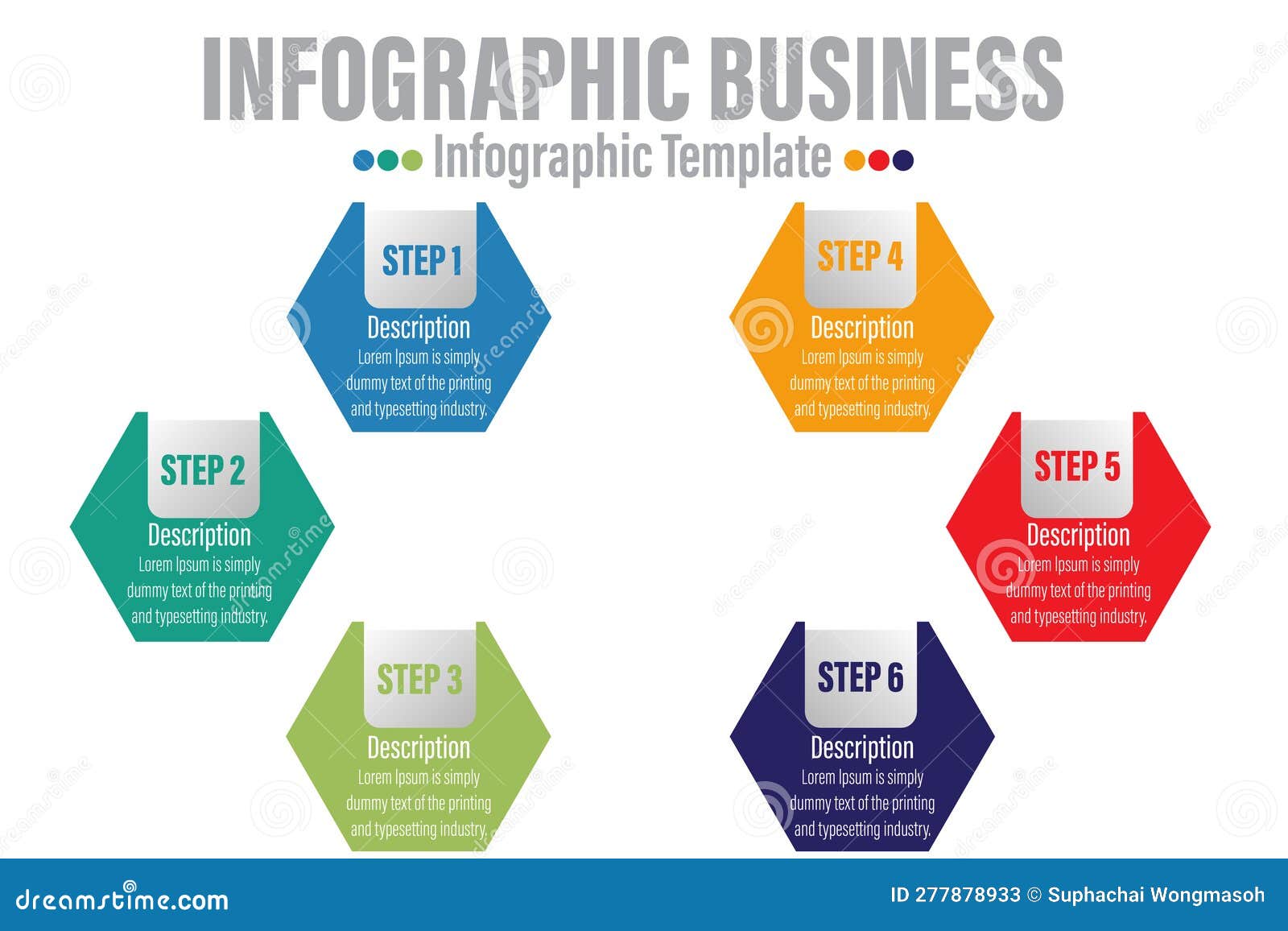 INFOGRAPHIC BUSINESS
Infographic Template

STEP 1
Description
Lorem Ipsum is simply dummy text of the printing and typesetting industry.

STEP 2
Description
Lorem Ipsum is simply dummy text of the printing and typesetting industry.

STEP 3
Description
Lorem Ipsum is simply dummy text of the printing and typesetting industry.

STEP 4
Description
Lorem Ipsum is simply dummy text of the printing and typesetting industry.

STEP 5
Description
Lorem Ipsum is simply dummy text of the printing and typesetting industry.

STEP 6
Description
Lorem Ipsum is simply dummy text of the printing and typesetting industry.

dreamstime.com
ID 277878933 © Suphachai Wongmasoh