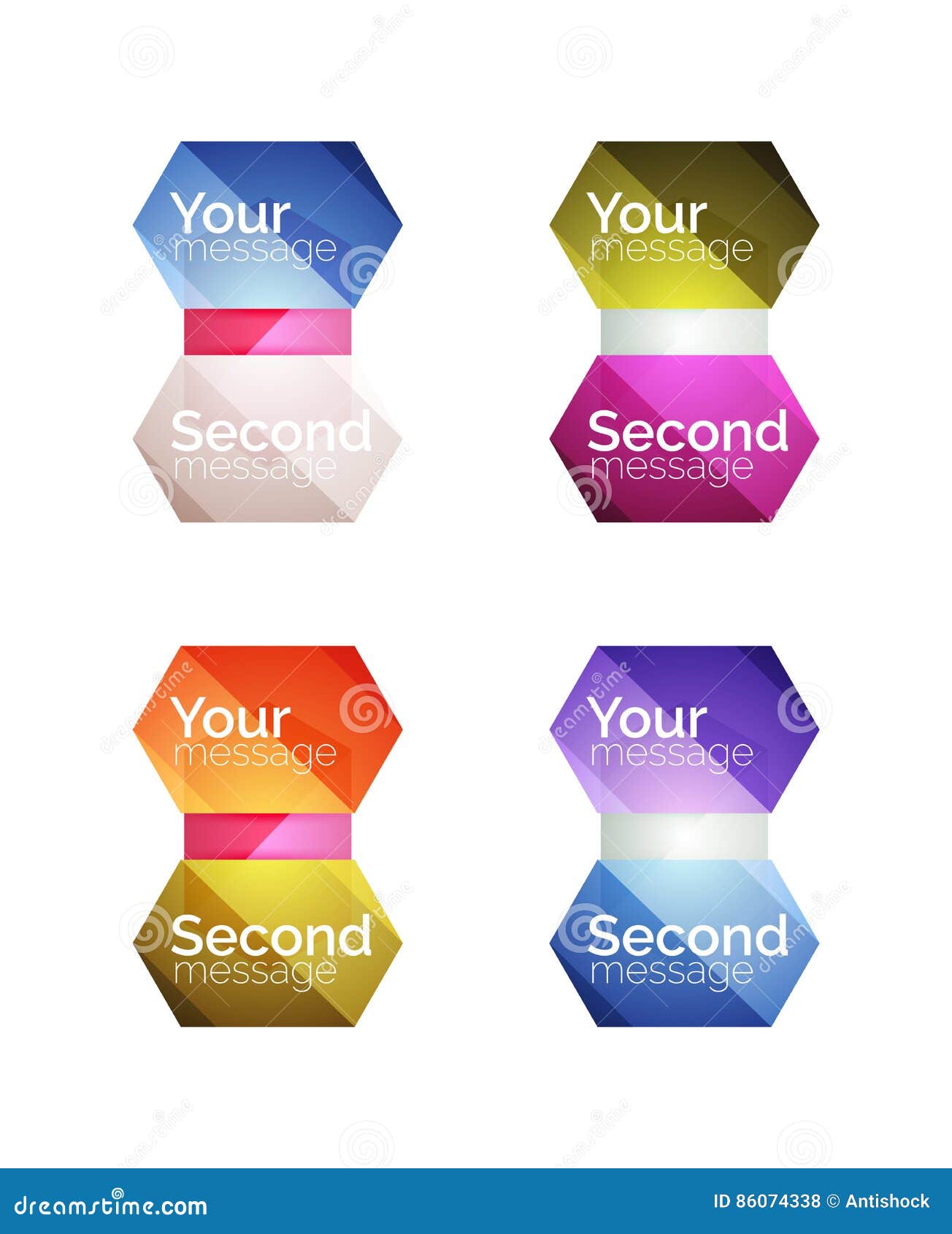 Your message

Second message

Your message

Second message

Your message

Second message

Your message

Second message

dreamstime.com

ID 86074338 © Antishock