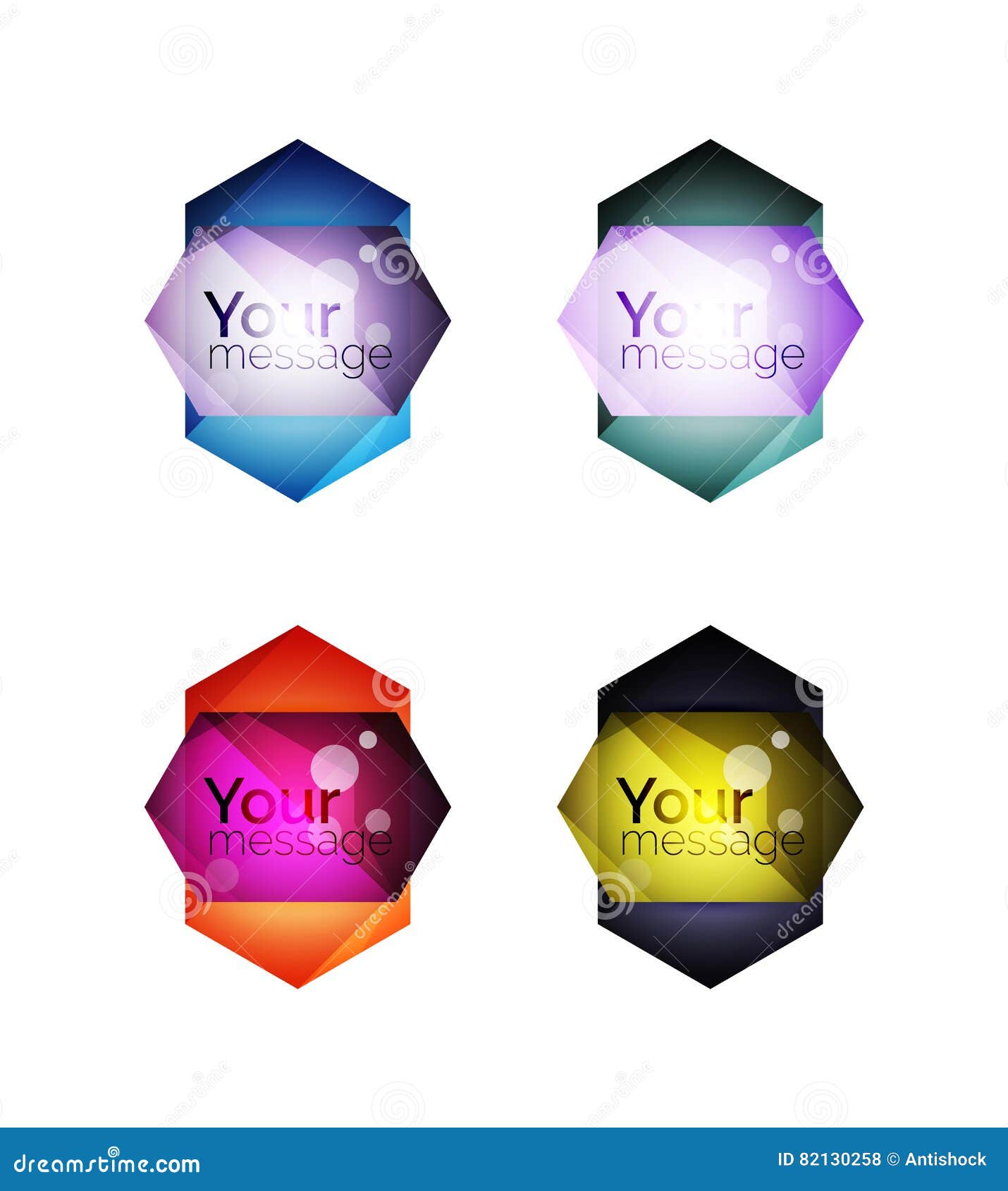 Your message

Your message

Your message

Your message

dreamstime.com

ID 82130258 © Antishock