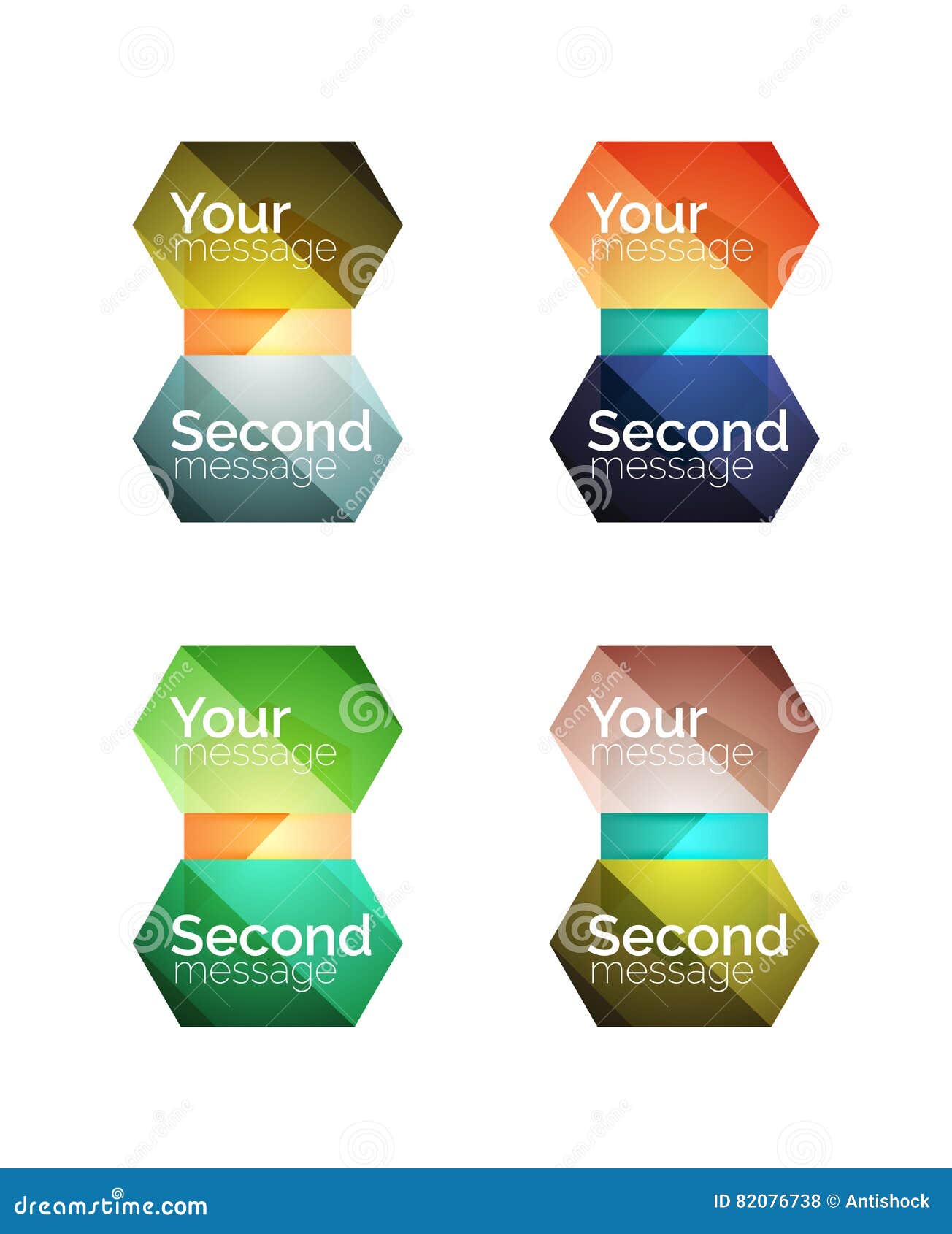 Your message

Second message

Your message

Second message

Your message

Second message

Your message

Second message

dreamstime.com

ID 82076738 © Antishock