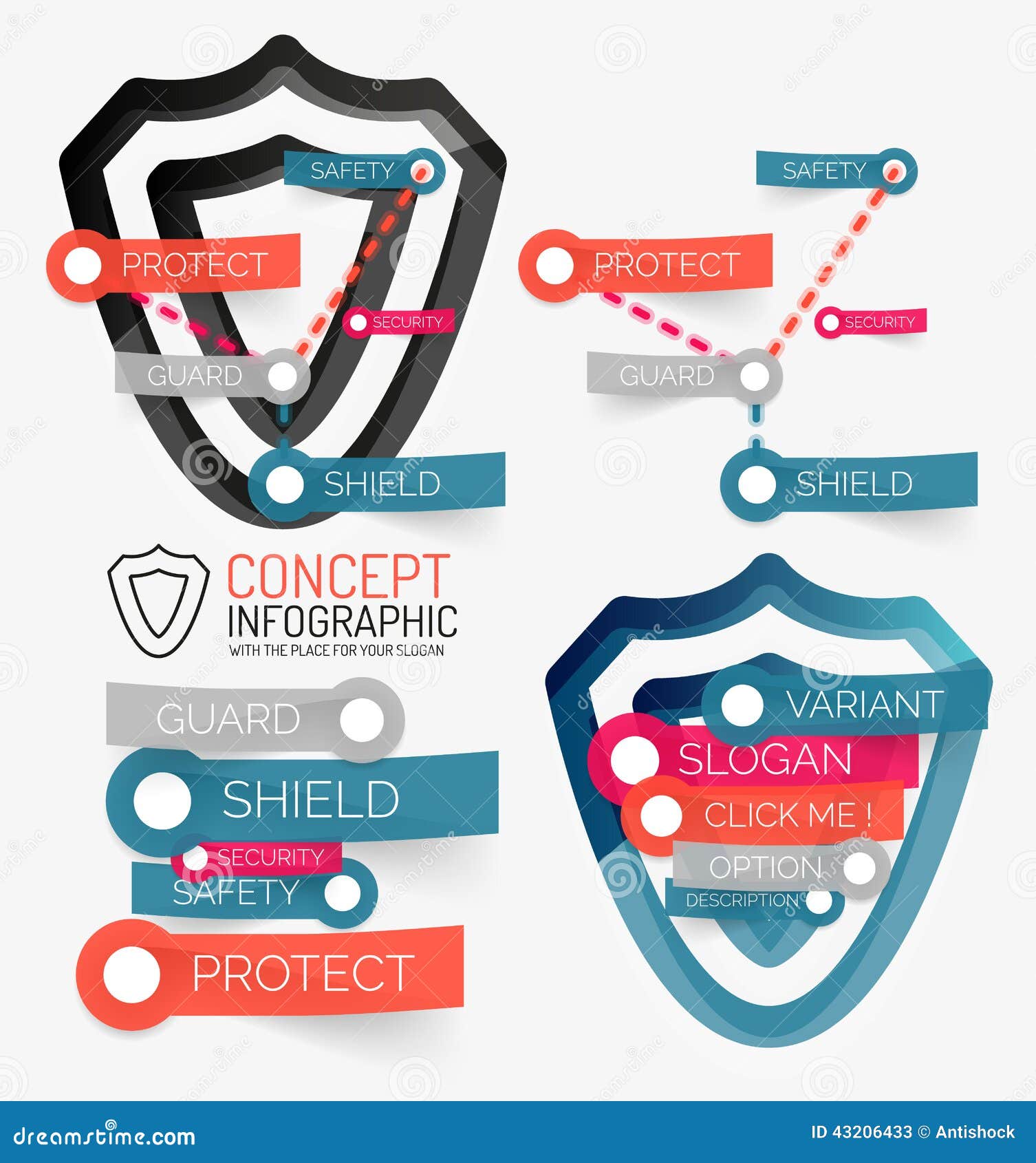 SAFETY
PROTECT
SECURITY
GUARD
SHIELD

SAFETY
PROTECT
SECURITY
GUARD
SHIELD

CONCEPT
INFOGRAPHIC
WITH THE PLACE FOR YOUR SLOGAN

GUARD
SHIELD
SECURITY
SAFETY
PROTECT

VARIANT
SLOGAN
CLICK ME !
OPTION
DESCRIPTION

dreamstime.com
ID 43206433 © Antishock