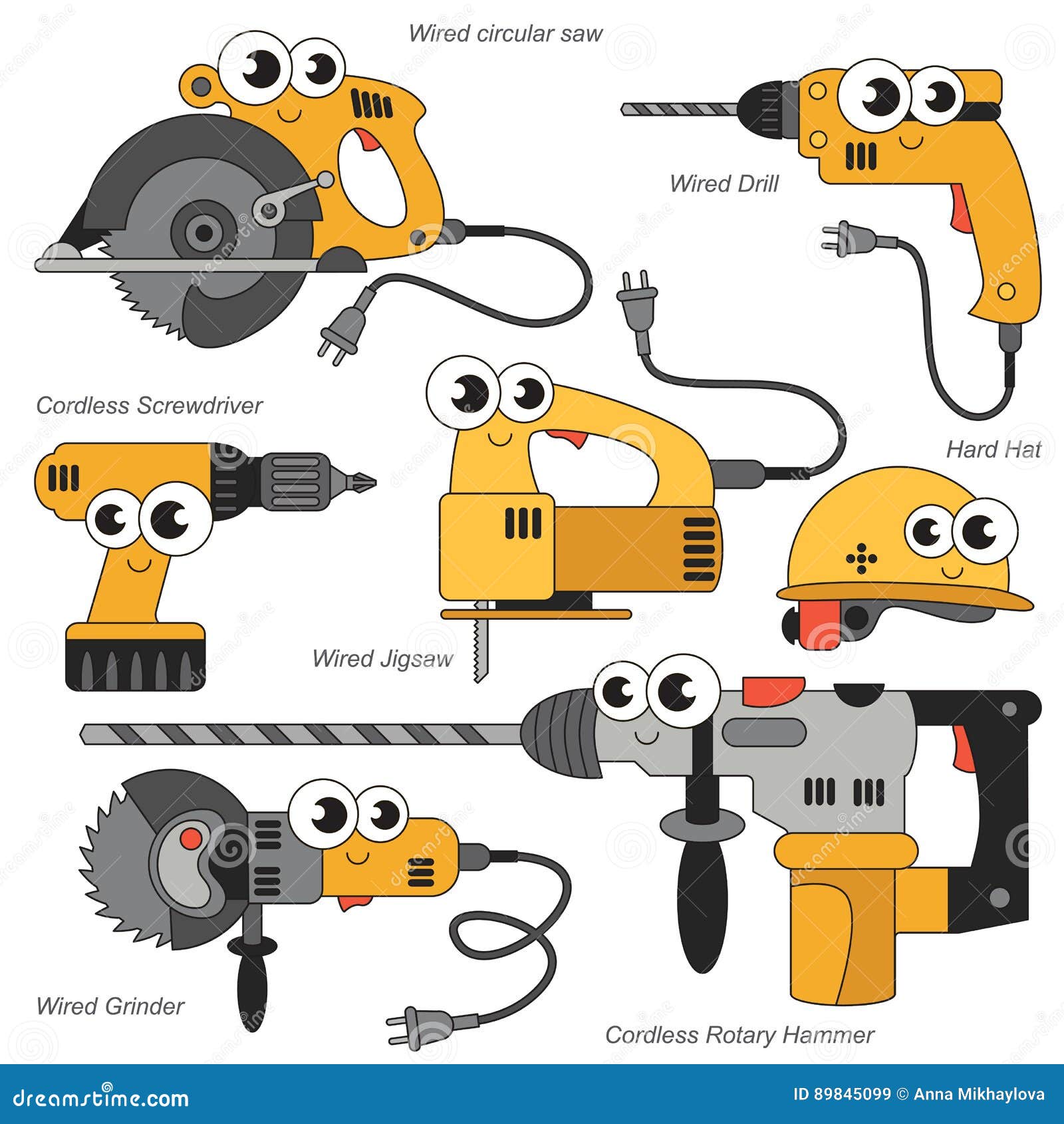 Wired circular saw

Wired Drill

Cordless Screwdriver

Hard Hat

Wired Jigsaw

Wired Grinder

Cordless Rotary Hammer

dreamstime.com

ID 89845099 © Anna Mikhaylova