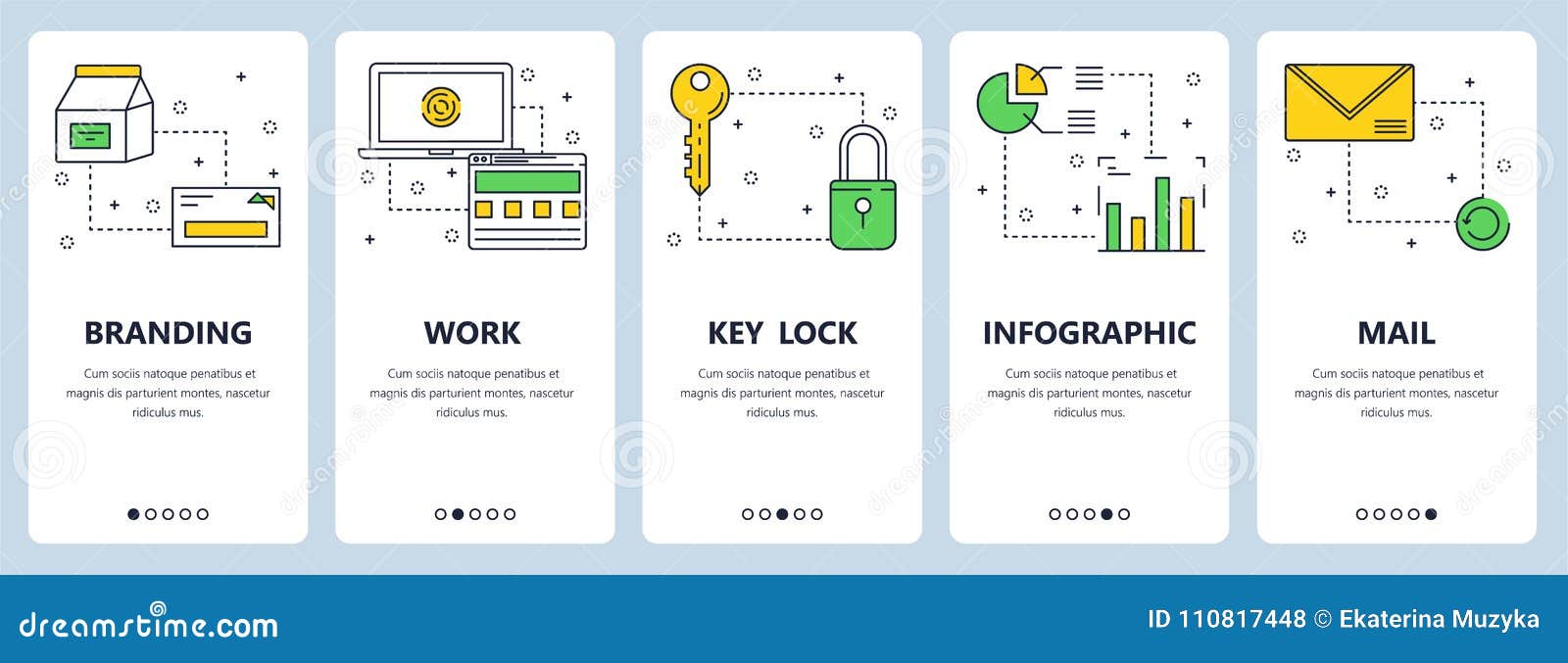 BRANDING

Cum sociis natoque penatibus et magnis dis parturient montes, nascetur ridiculus mus.

WORK

Cum sociis natoque penatibus et magnis dis parturient montes, nascetur ridiculus mus.

KEY LOCK

Cum sociis natoque penatibus et magnis dis parturient montes, nascetur ridiculus mus.

INFOGRAPHIC

Cum sociis natoque penatibus et magnis dis parturient montes, nascetur ridiculus mus.

MAIL

Cum sociis natoque penatibus et magnis dis parturient montes, nascetur ridiculus mus.

dreamstime.com

ID 110817448 © Ekaterina Muzyka