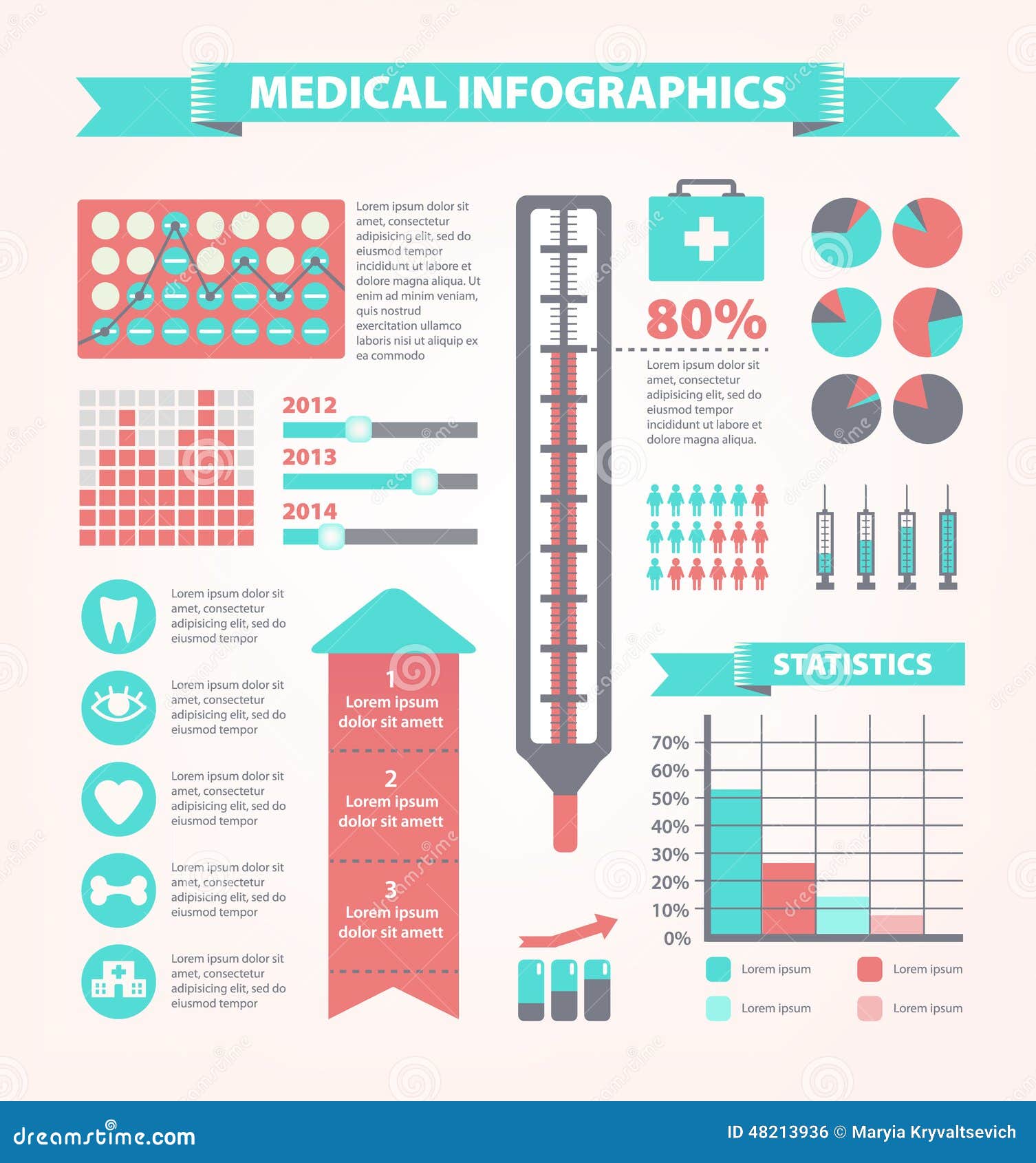 MEDICAL INFOGRAPHICS

Lorem ipsum dolor sit amet, consectetur adipisicing elit, sed do eiusmod tempor incididunt ut labore et dolore magna aliqua. Ut enim ad minim veniam, quis nostrud exercitation ullamco laboris nisi ut aliquip ex ea commodo

2012

2013

2014

80%

Lorem ipsum dolor sit amet, consectetur adipisicing elit, sed do eiusmod tempor incididunt ut labore et dolore magna aliqua.

Lorem ipsum dolor sit amet, consectetur adipisicing elit, sed do eiusmod tempor

Lorem ipsum dolor sit amet, consectetur adipisicing elit, sed do eiusmod tempor

Lorem ipsum dolor sit amet, consectetur adipisicing elit, sed do eiusmod tempor

Lorem ipsum dolor sit amet, consectetur adipisicing elit, sed do eiusmod tempor

Lorem ipsum dolor sit amet, consectetur adipisicing elit, sed do eiusmod tempor

1
Lorem ipsum dolor sit amett

2
Lorem ipsum dolor sit amett

3
Lorem ipsum dolor sit amett

STATISTICS

70%
60%
50%
40%
30%
20%
10%
0%

Lorem ipsum
Lorem ipsum
Lorem ipsum
Lorem ipsum

dreamstime.com
ID 48213936 © Maryia Kryvaltsevich