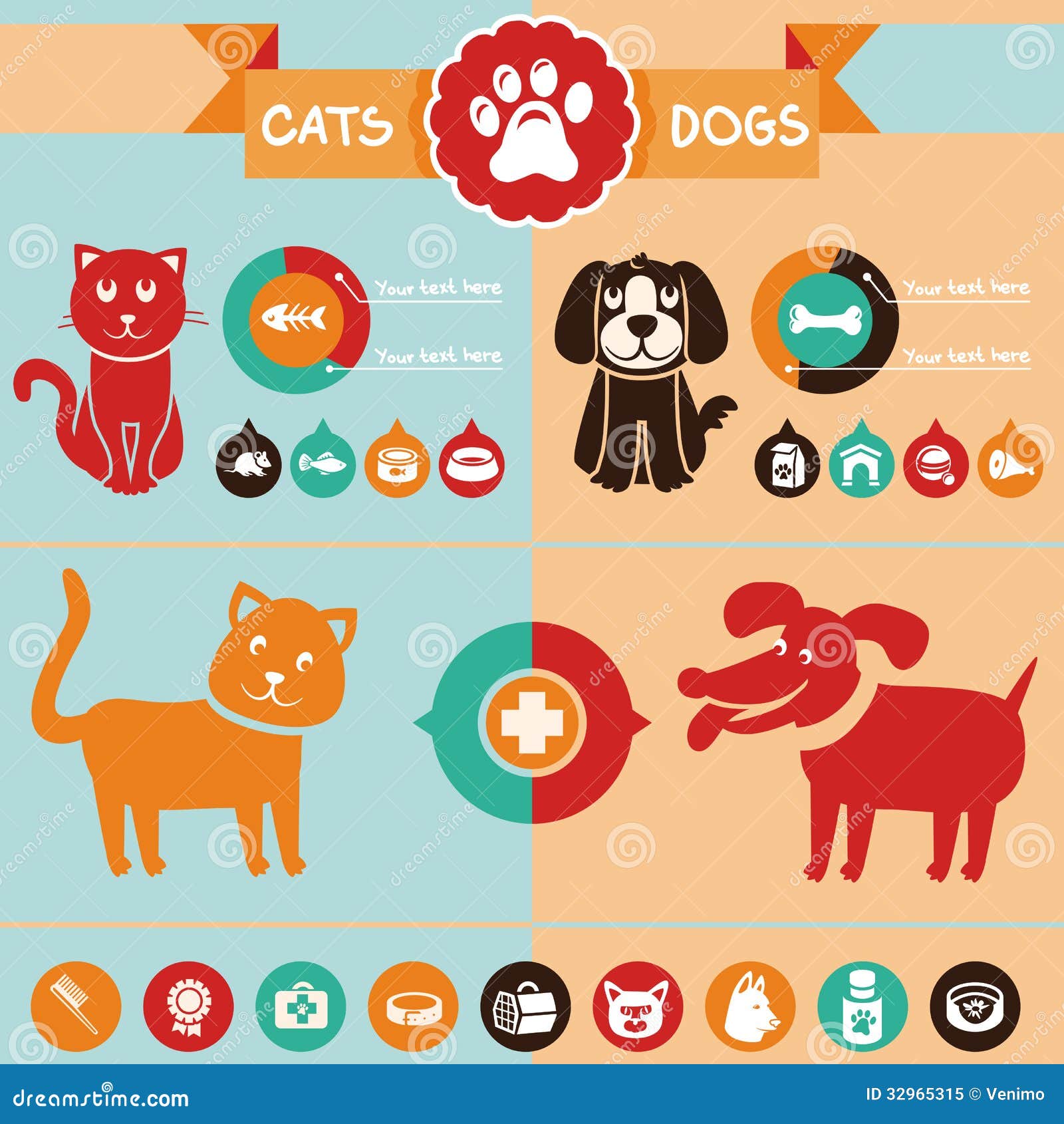 CATS

DOGS

Your text here

Your text here

Your text here

Your text here

dreamstime.com

ID 32965315 © Venimo