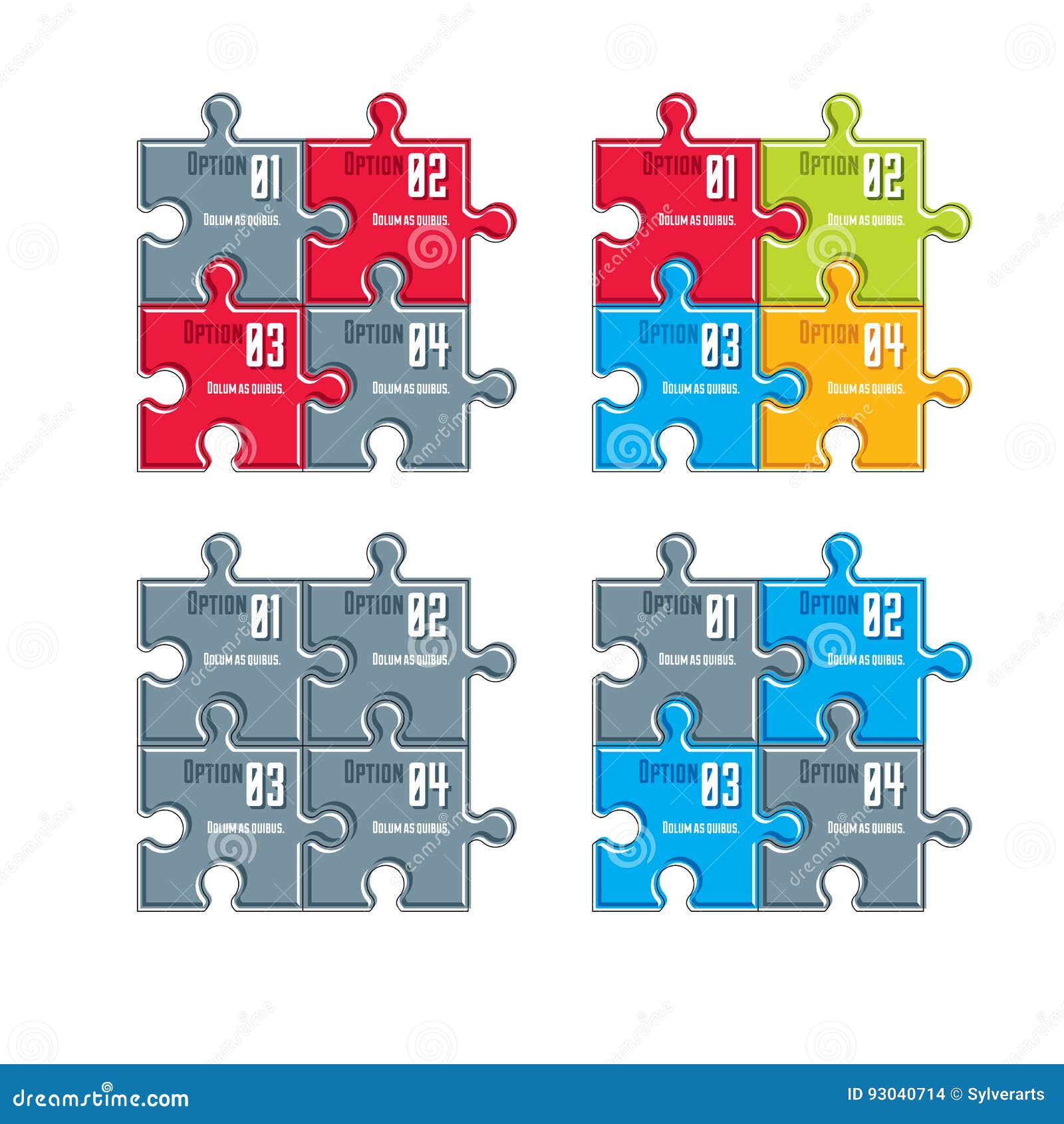 OPTION 01
DOLUM AS QUIBUS.

OPTION 02
DOLUM AS QUIBUS.

OPTION 03
DOLUM AS QUIBUS.

OPTION 04
DOLUM AS QUIBUS.

OPTION 01
DOLUM AS QUIBUS.

OPTION 02
DOLUM AS QUIBUS.

OPTION 03
DOLUM AS QUIBUS.

OPTION 04
DOLUM AS QUIBUS.

OPTION 01
DOLUM AS QUIBUS.

OPTION 02
DOLUM AS QUIBUS.

OPTION 03
DOLUM AS QUIBUS.

OPTION 04
DOLUM AS QUIBUS.

OPTION 01
DOLUM AS QUIBUS.

OPTION 02
DOLUM AS QUIBUS.

OPTION 03
DOLUM AS QUIBUS.

OPTION 04
DOLUM AS QUIBUS.

dreamstime.com

ID 93040714 © Sylverarts