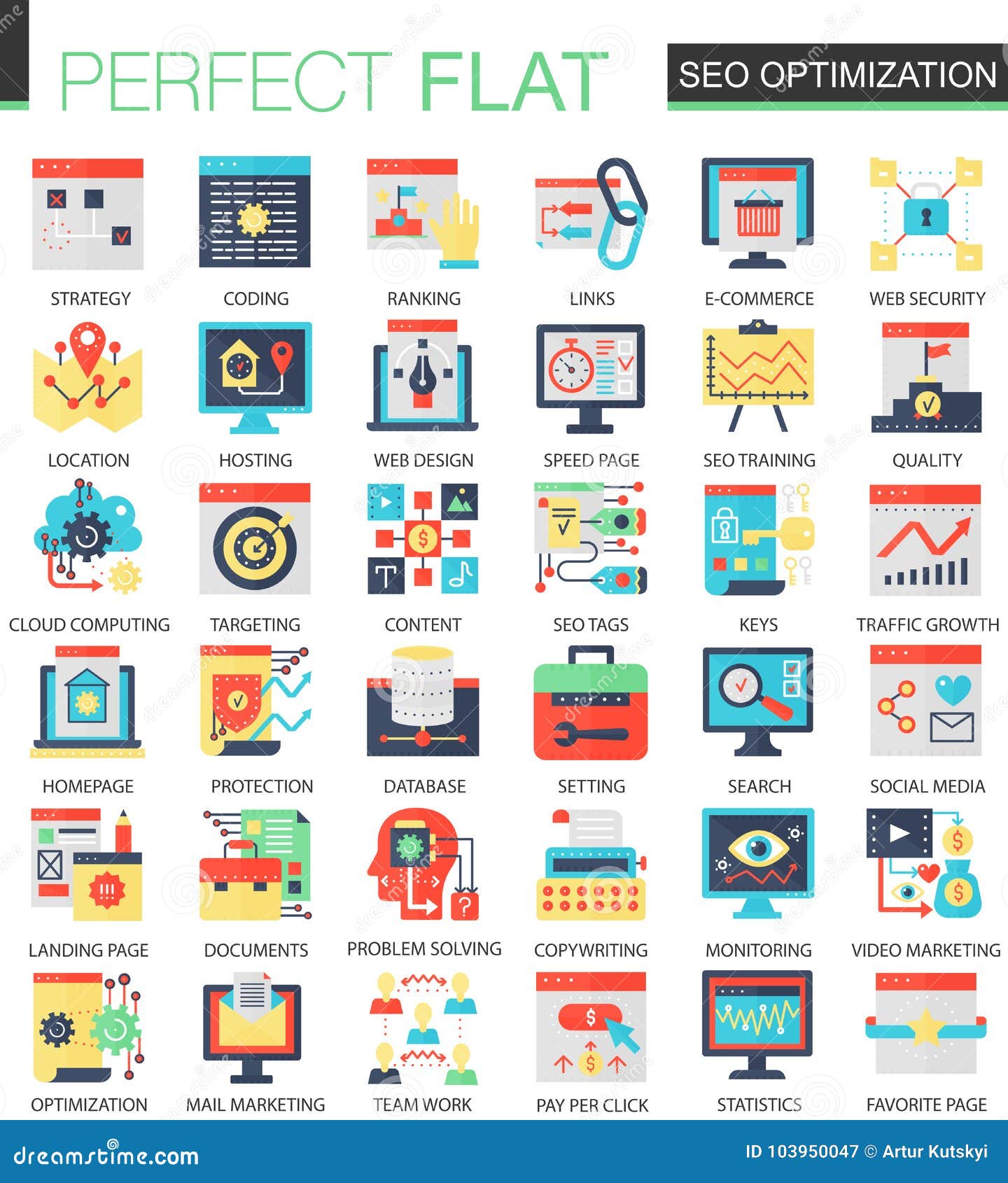 PERFECT FLAT

SEO OPTIMIZATION

STRATEGY
CODING
RANKING
LINKS
E-COMMERCE
WEB SECURITY

LOCATION
HOSTING
WEB DESIGN
SPEED PAGE
SEO TRAINING
QUALITY

CLOUD COMPUTING
TARGETING
CONTENT
SEO TAGS
KEYS
TRAFFIC GROWTH

HOMEPAGE
PROTECTION
DATABASE
SETTING
SEARCH
SOCIAL MEDIA

LANDING PAGE
DOCUMENTS
PROBLEM SOLVING
COPYWRITING
MONITORING
VIDEO MARKETING

OPTIMIZATION
MAIL MARKETING
TEAM WORK
PAY PER CLICK
STATISTICS
FAVORITE PAGE

dreamstime.com
ID 103950047 © Artur Kutskyi