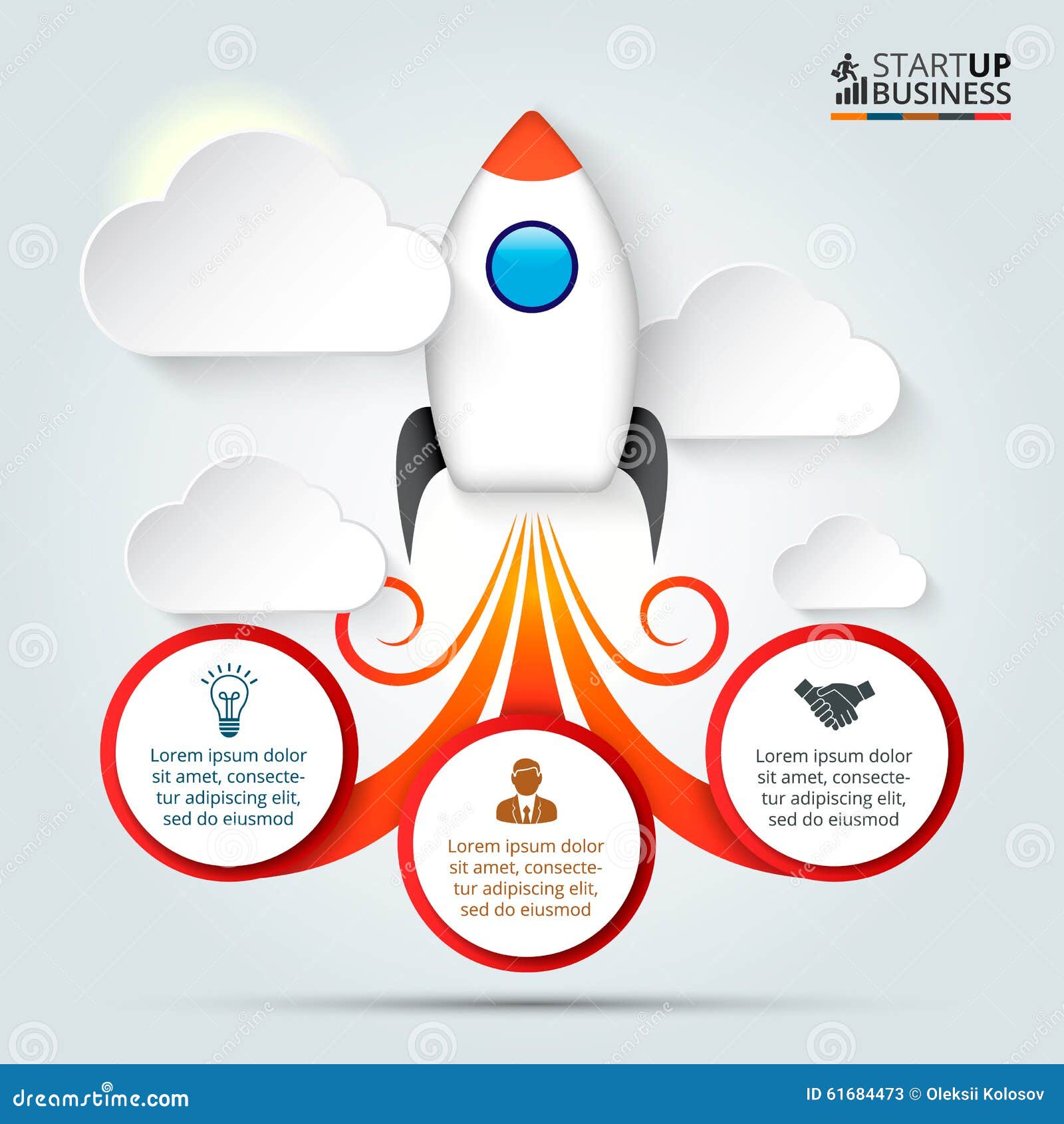 STARTUP
BUSINESS

Lorem ipsum dolor sit amet, consectetur adipiscing elit, sed do eiusmod

Lorem ipsum dolor sit amet, consectetur adipiscing elit, sed do eiusmod

Lorem ipsum dolor sit amet, consectetur adipiscing elit, sed do eiusmod

dreamstime.com

ID 61684473 © Oleksii Kolosov