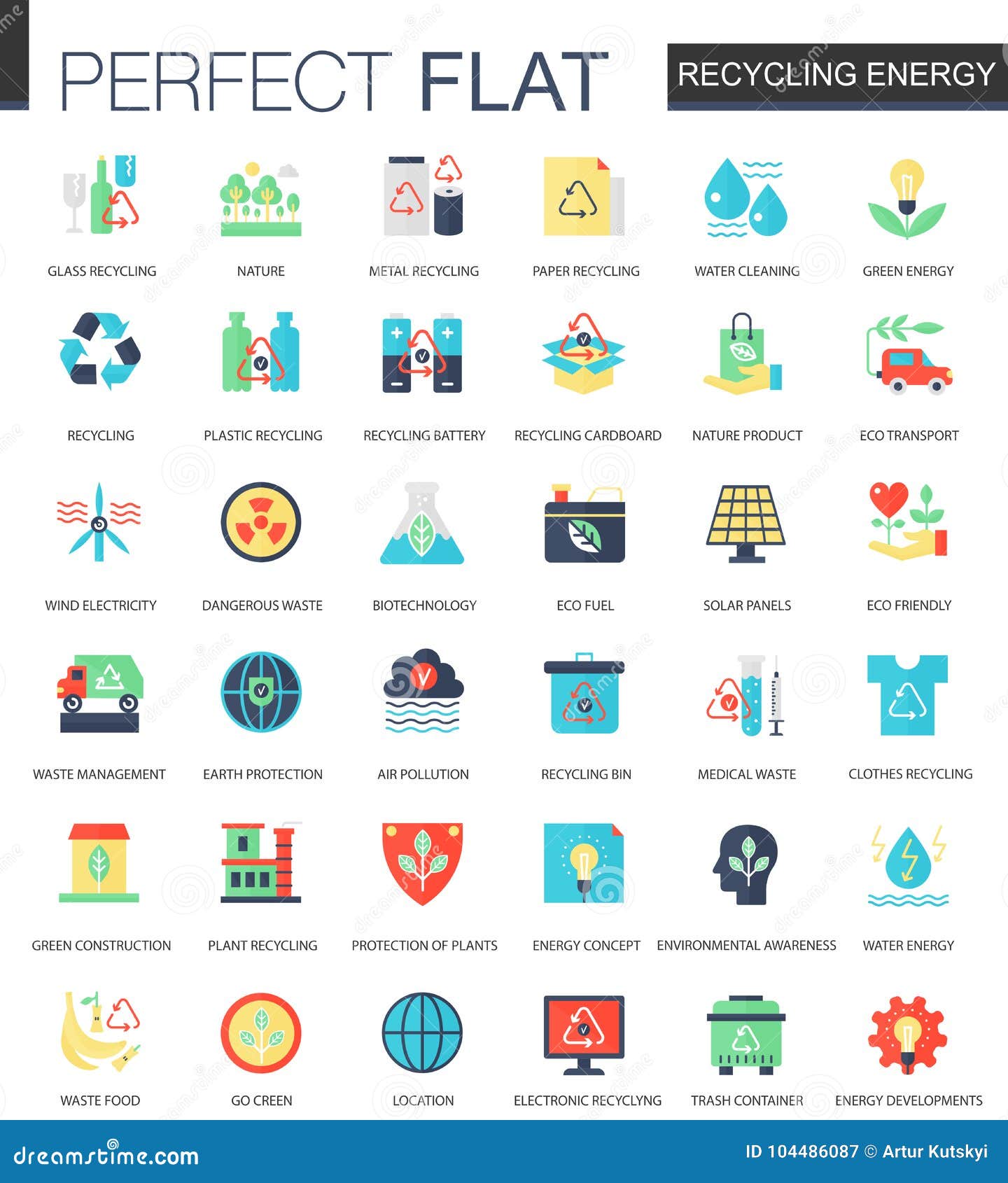 PERFECT FLAT

RECYCLING ENERGY

GLASS RECYCLING
NATURE
METAL RECYCLING
PAPER RECYCLING
WATER CLEANING
GREEN ENERGY

RECYCLING
PLASTIC RECYCLING
RECYCLING BATTERY
RECYCLING CARDBOARD
NATURE PRODUCT
ECO TRANSPORT

WIND ELECTRICITY
DANGEROUS WASTE
BIOTECHNOLOGY
ECO FUEL
SOLAR PANELS
ECO FRIENDLY

WASTE MANAGEMENT
EARTH PROTECTION
AIR POLLUTION
RECYCLING BIN
MEDICAL WASTE
CLOTHES RECYCLING

GREEN CONSTRUCTION
PLANT RECYCLING
PROTECTION OF PLANTS
ENERGY CONCEPT
ENVIRONMENTAL AWARENESS
WATER ENERGY

WASTE FOOD
GO CREEN
LOCATION
ELECTRONIC RECYCLYNG
TRASH CONTAINER
ENERGY DEVELOPMENTS

dreamstime.com
ID 104486087 © Artur Kutskyi