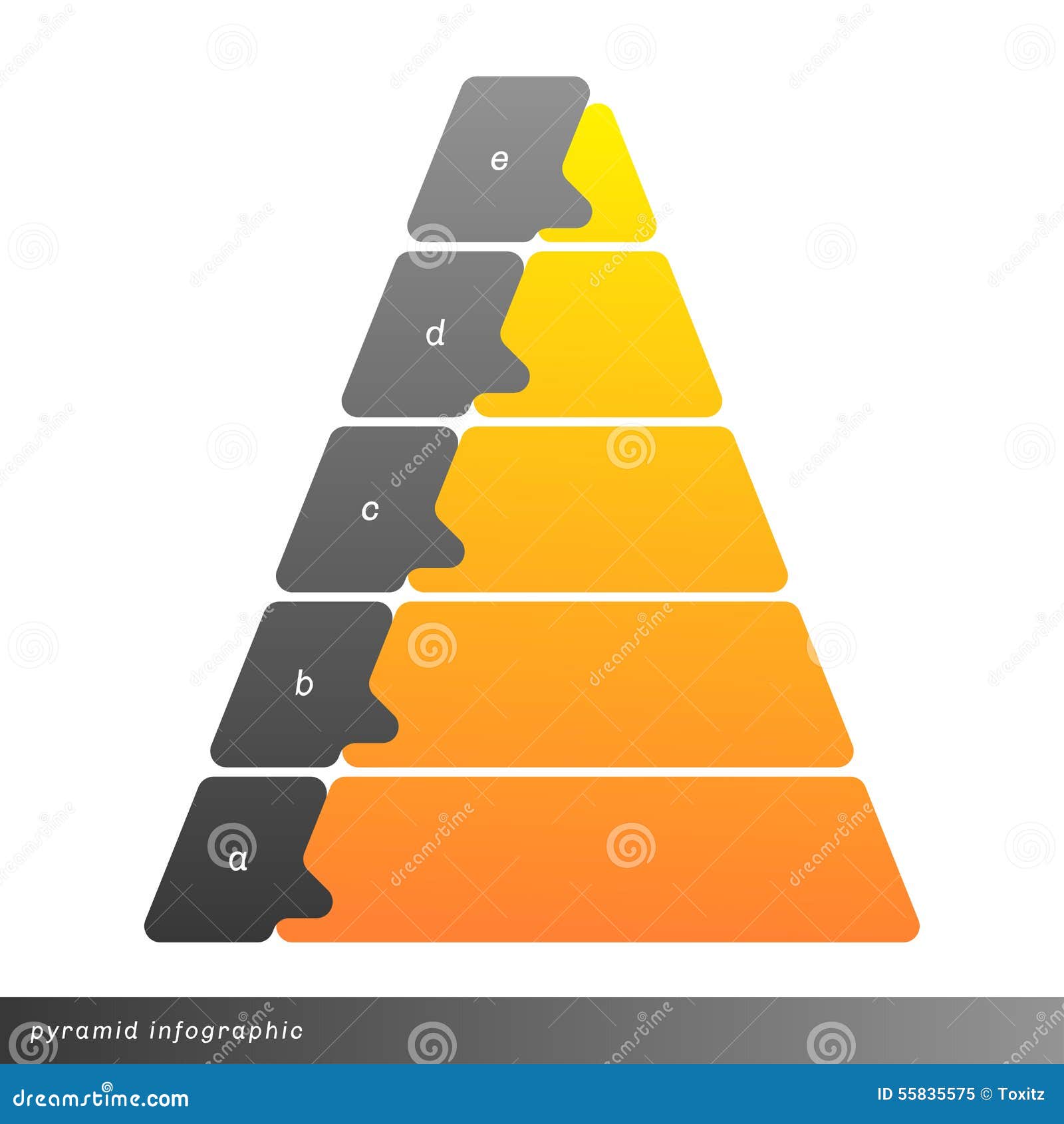 e

d

c

b

a

pyramid infographic

dreamstime.com

ID 55835575 © Toxitz