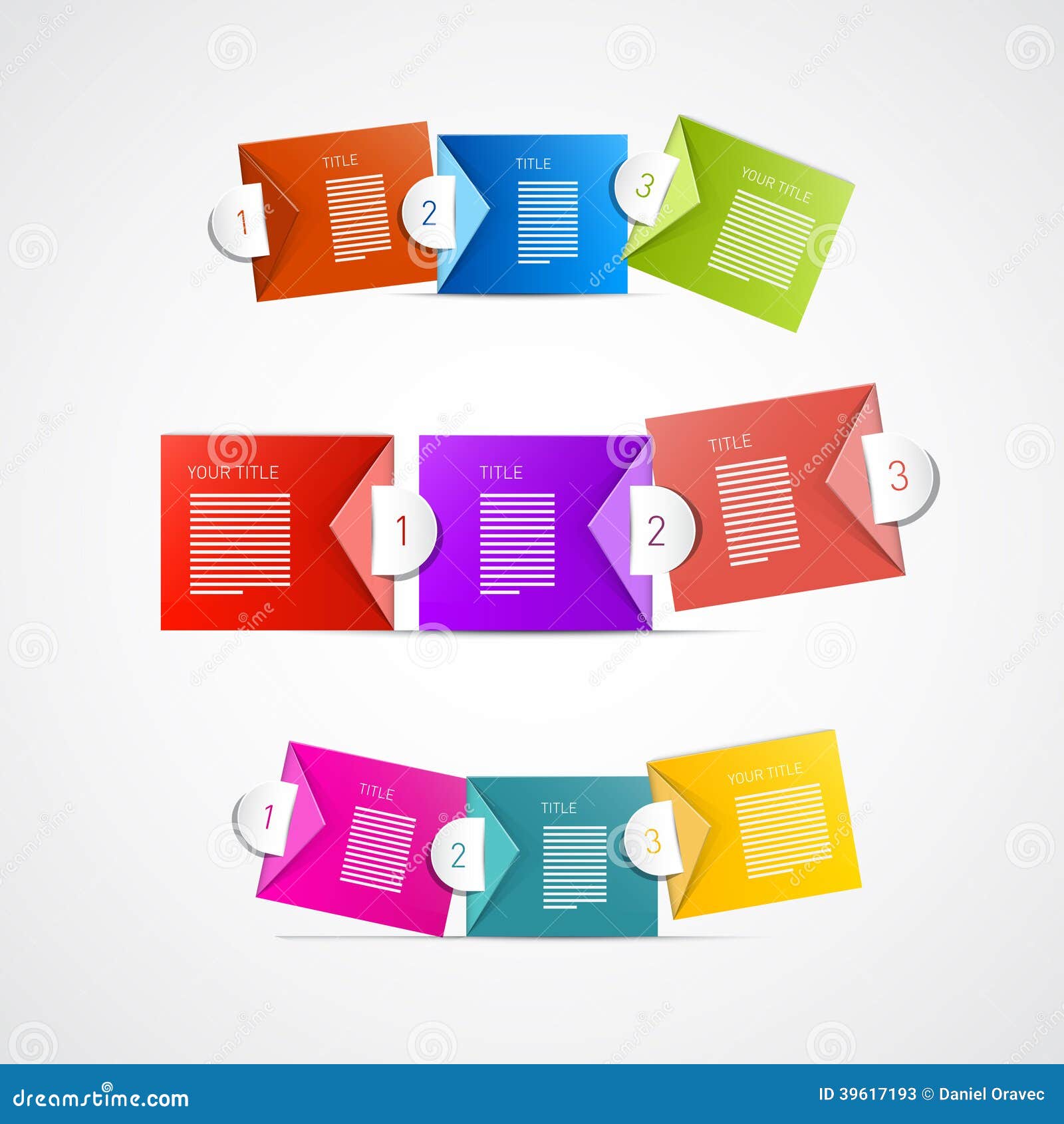 1
TITLE
2
TITLE
3
YOUR TITLE

YOUR TITLE
1
TITLE
2
TITLE
3

1
TITLE
2
TITLE
3
YOUR TITLE

dreamstime.com
ID 39617193 © Daniel Oravec