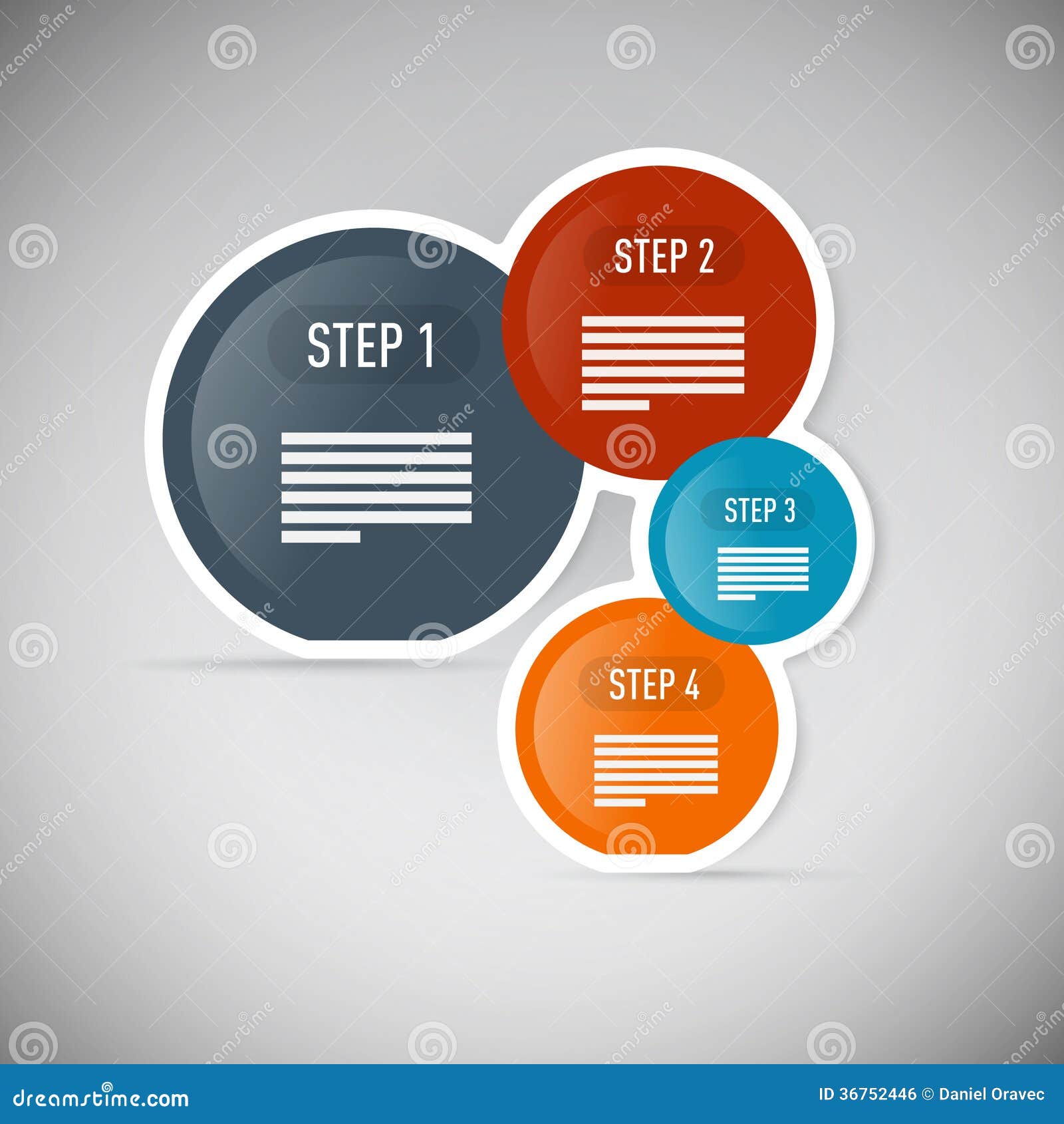 STEP 1

STEP 2

STEP 3

STEP 4

dreamstime.com

ID 36752446 © Daniel Oravec