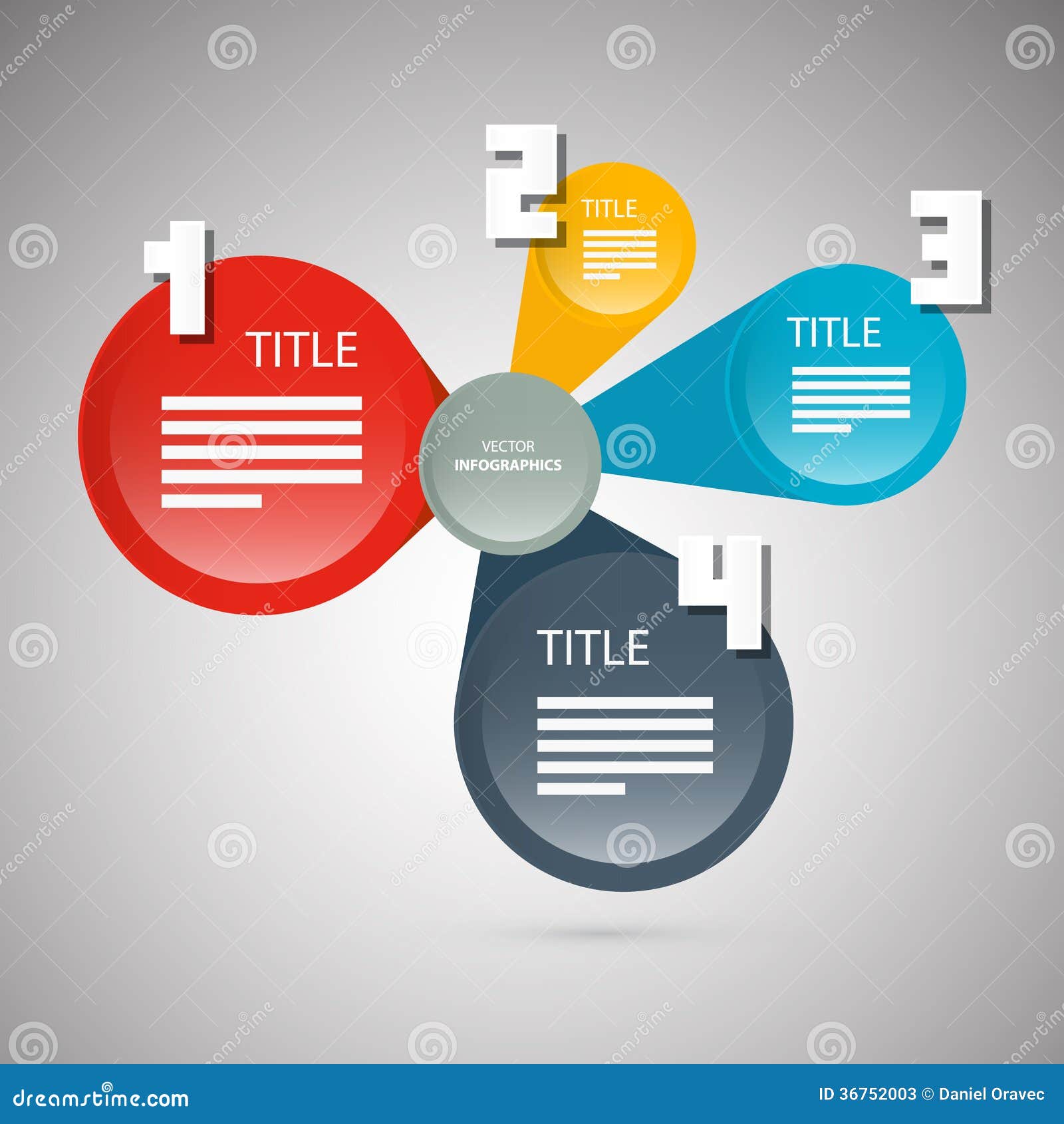 1
TITLE

2
TITLE

3
TITLE

VECTOR
INFOGRAPHICS

4
TITLE

dreamstime.com
ID 36752003 © Daniel Oravec