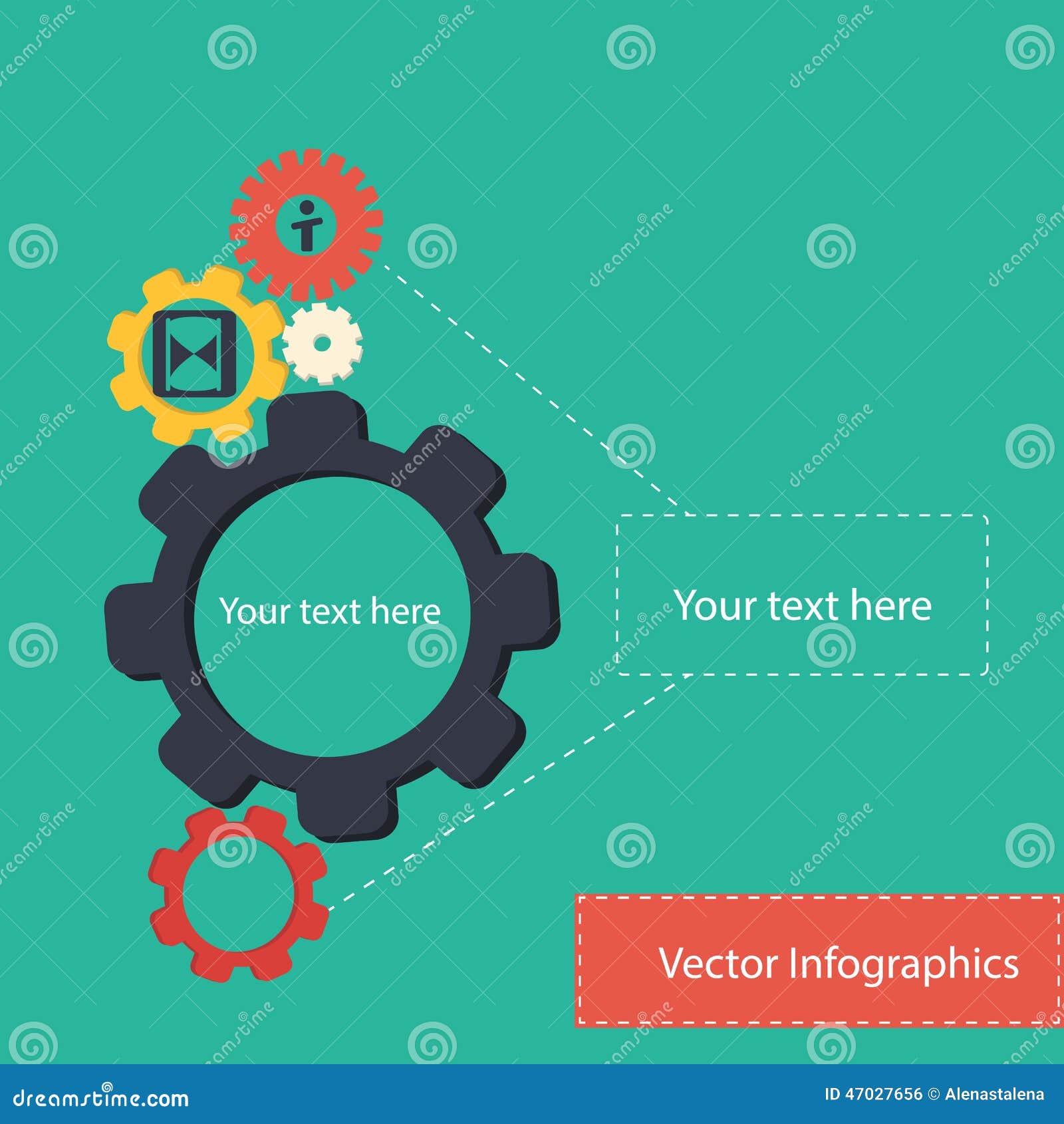 Your text here

Your text here

Vector Infographics

dreamstime.com

ID 47027656 © Alenastalena