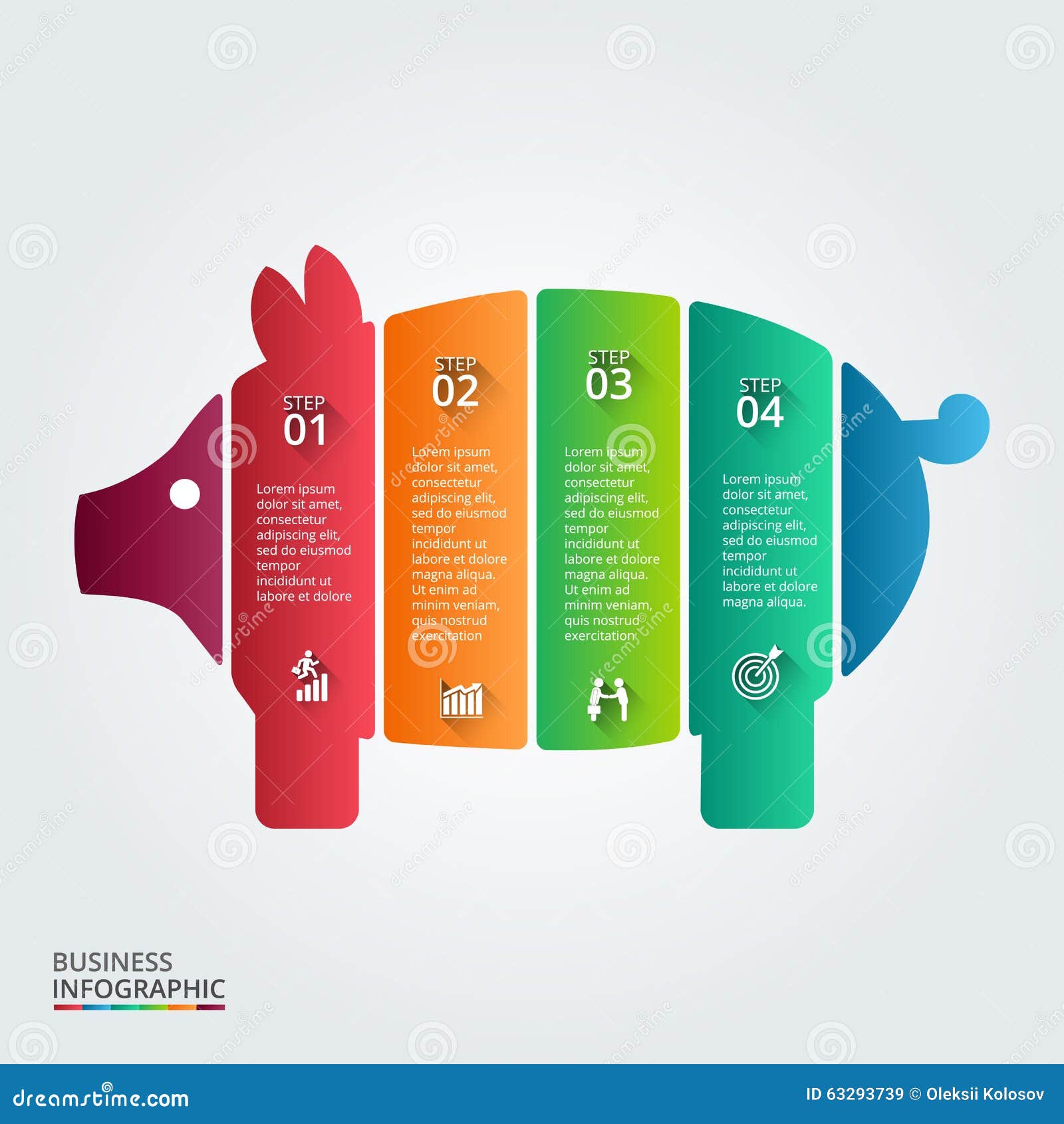 STEP
01

Lorem ipsum dolor sit amet, consectetur adipiscing elit, sed do eiusmod tempor incididunt ut labore et dolore

STEP
02

Lorem ipsum dolor sit amet, consectetur adipiscing elit, sed do eiusmod tempor incididunt ut labore et dolore magna aliqua. Ut enim ad minim veniam, quis nostrud exercitation

STEP
03

Lorem ipsum dolor sit amet, consectetur adipiscing elit, sed do eiusmod tempor incididunt ut labore et dolore magna aliqua. Ut enim ad minim veniam, quis nostrud exercitation

STEP
04

Lorem ipsum dolor sit amet, consectetur adipiscing elit, sed do eiusmod tempor incididunt ut labore et dolore magna aliqua.

BUSINESS
INFOGRAPHIC

dreamstime.com

ID 63293739 © Oleksii Kolosov