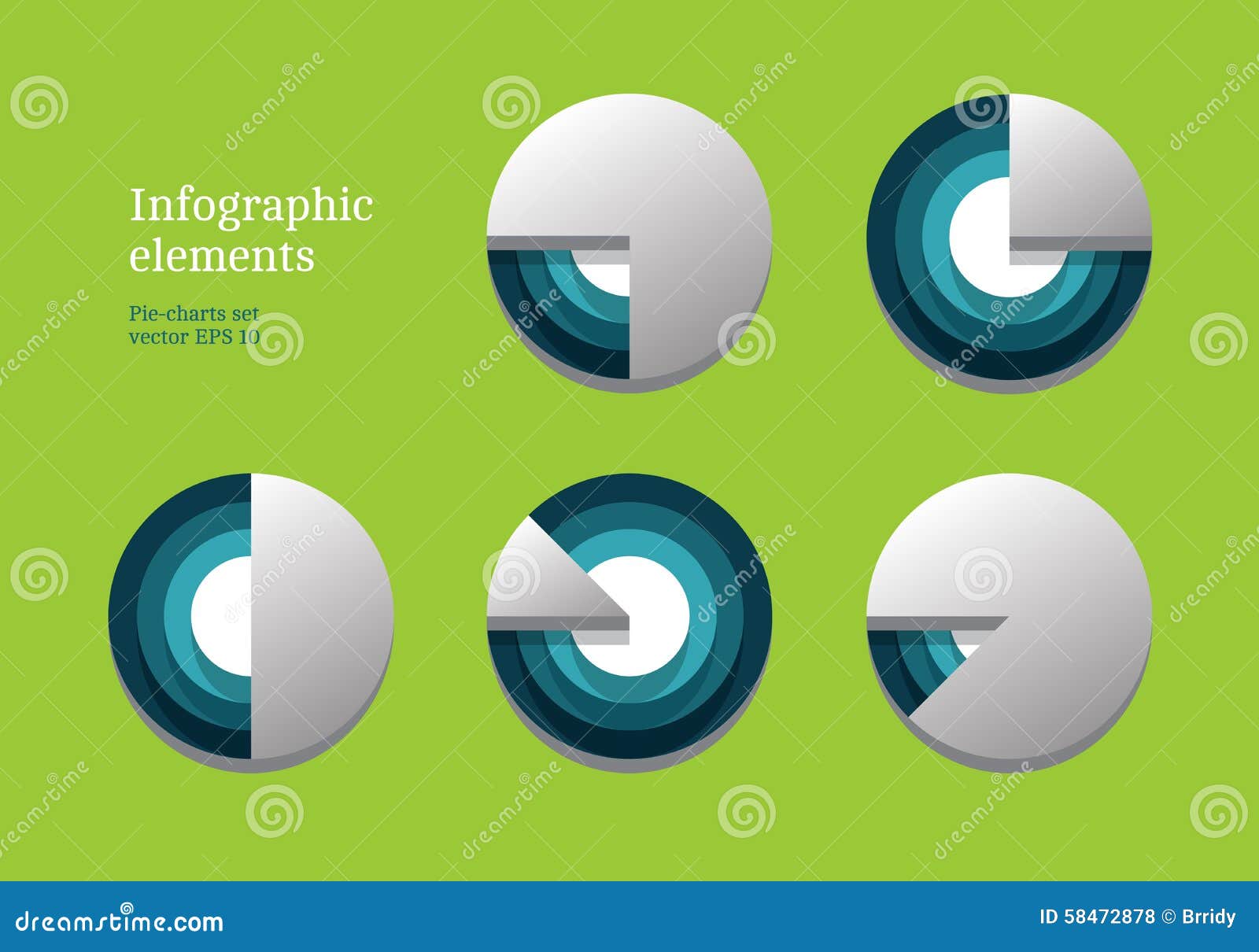 Infographic elements

Pie-charts set
vector EPS 10

dreamstime

dreamstime.com

ID 58472878 © Brridy