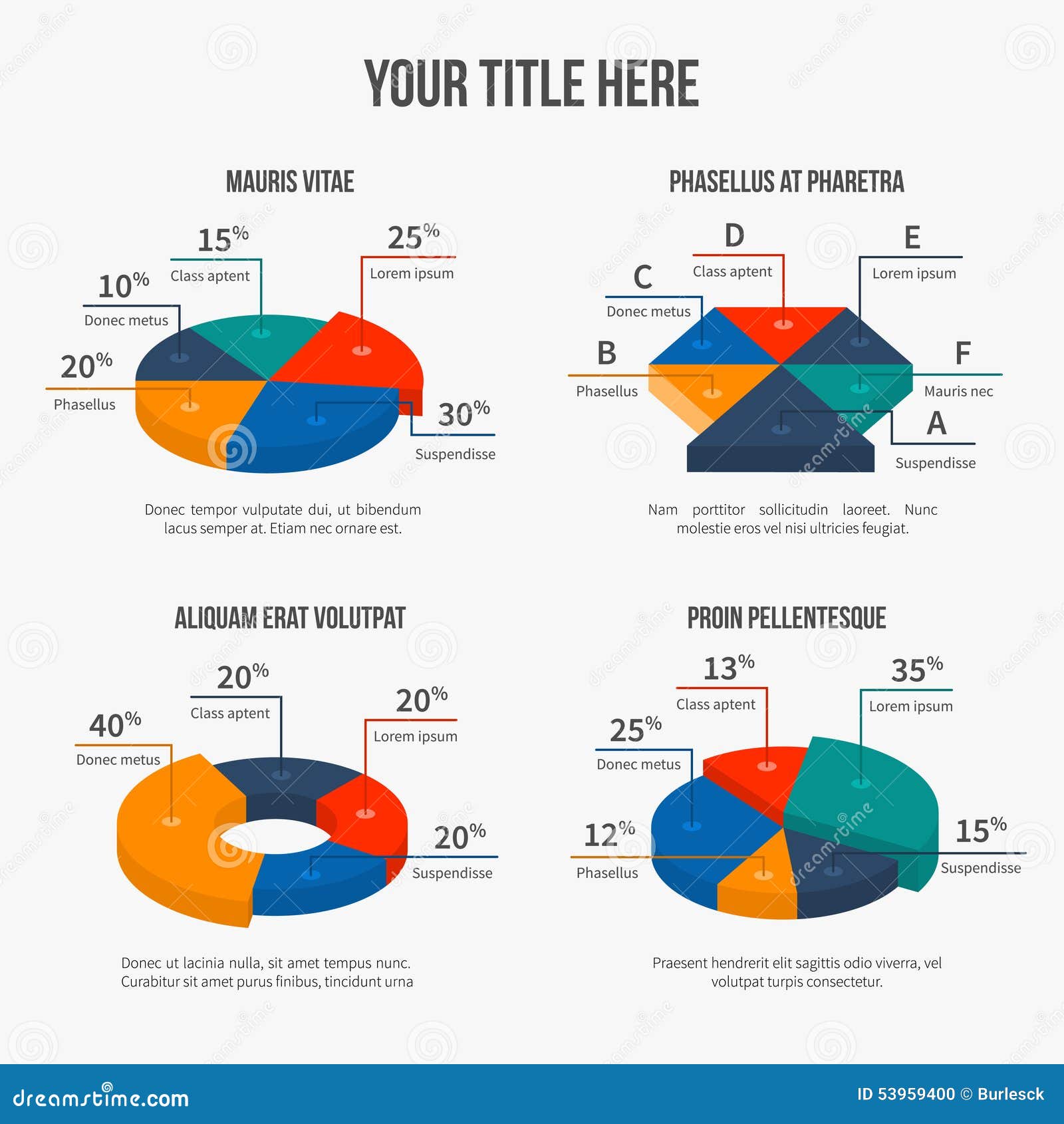 YOUR TITLE HERE

MAURIS VITAE

15%
Class aptent

25%
Lorem ipsum

10%
Donec metus

20%
Phasellus

30%
Suspendisse

Donec tempor vulputate dui, ut bibendum lacus semper at. Etiam nec ornare est.

PHASELLUS AT PHARETRA

D
Class aptent

E
Lorem ipsum

C
Donec metus

B
Phasellus

F
Mauris nec

A
Suspendisse

Nam porttitor sollicitudin laoreet. Nunc molestie eros vel nisi ultricies feugiat.

ALIQUAM ERAT VOLUTPAT

20%
Class aptent

20%
Lorem ipsum

40%
Donec metus

20%
Suspendisse

Donec ut lacinia nulla, sit amet tempus nunc. Curabitur sit amet purus finibus, tincidunt urna

PROIN PELLENTESQUE

13%
Class aptent

35%
Lorem ipsum

25%
Donec metus

12%
Phasellus

15%
Suspendisse

Praesent hendrerit elit sagittis odio viverra, vel volutpat turpis consectetur.

dreamstime.com

ID 53959400 © Burlesck