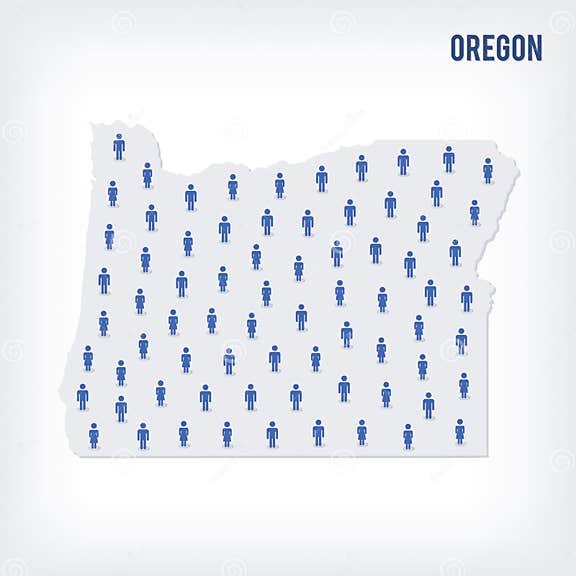 OREGON