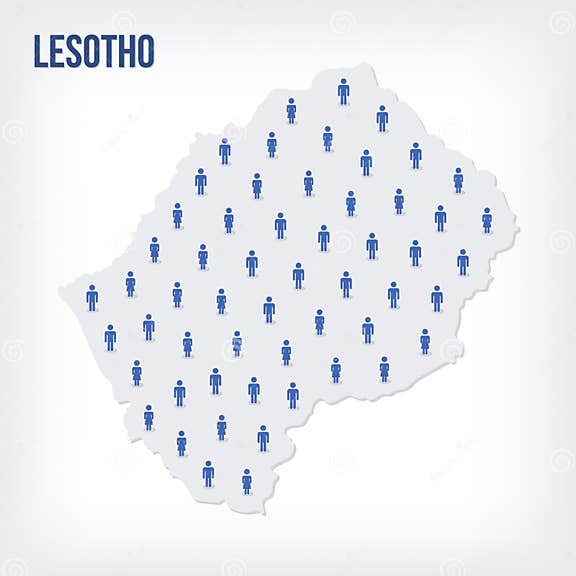 LESOTHO