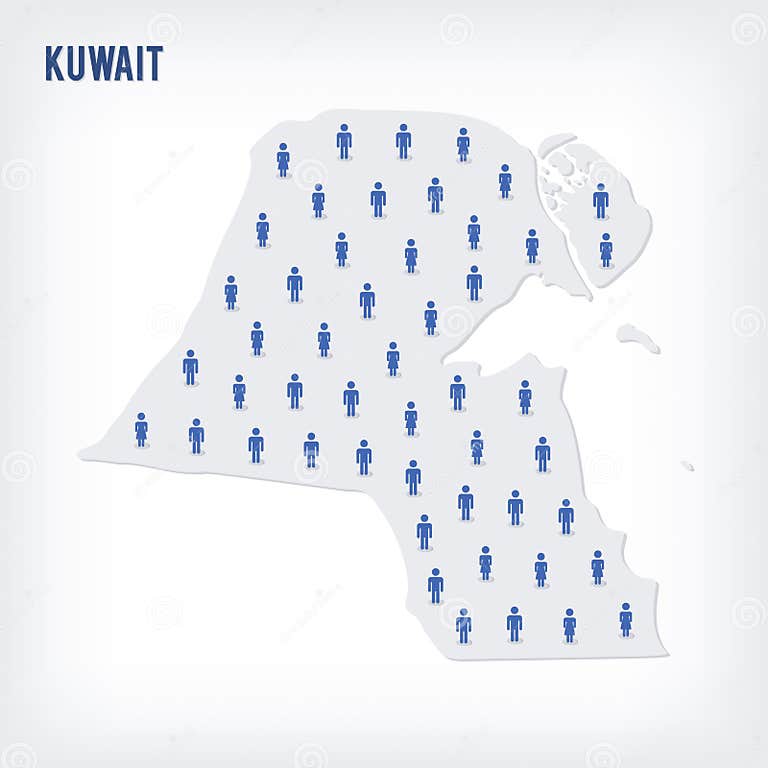 KUWAIT