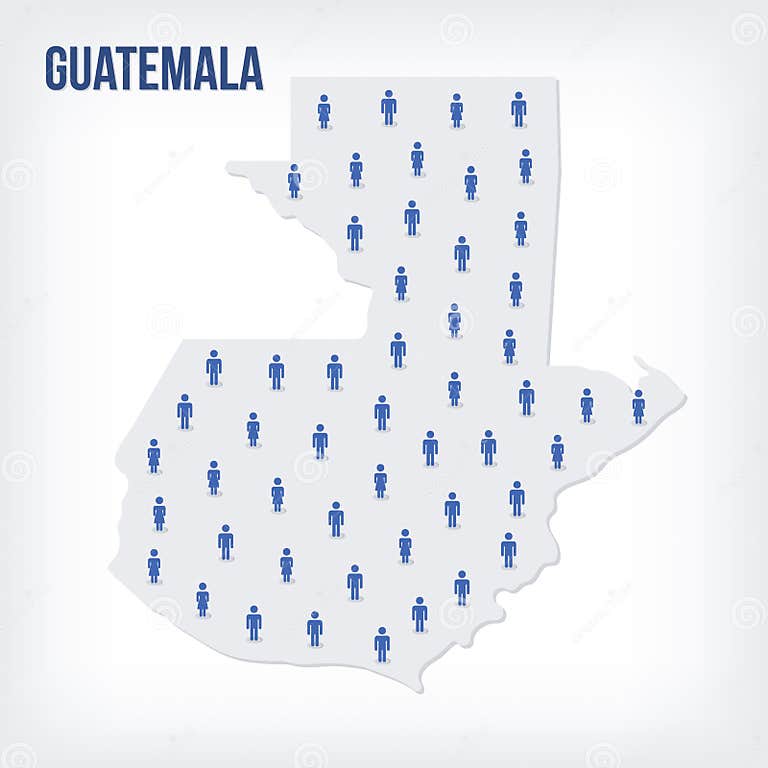 GUATEMALA