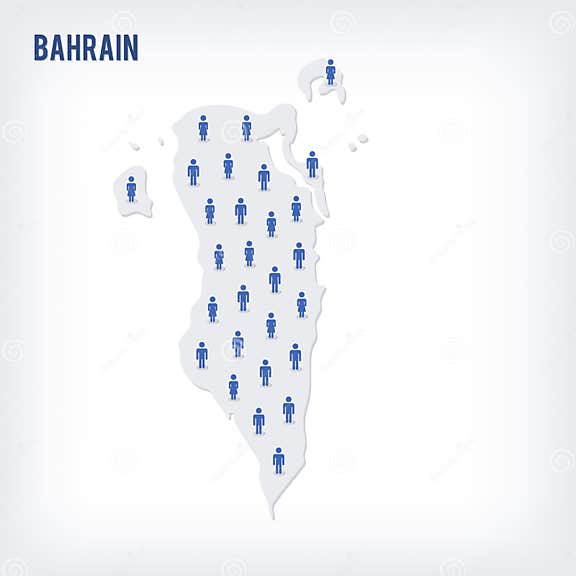 BAHRAIN