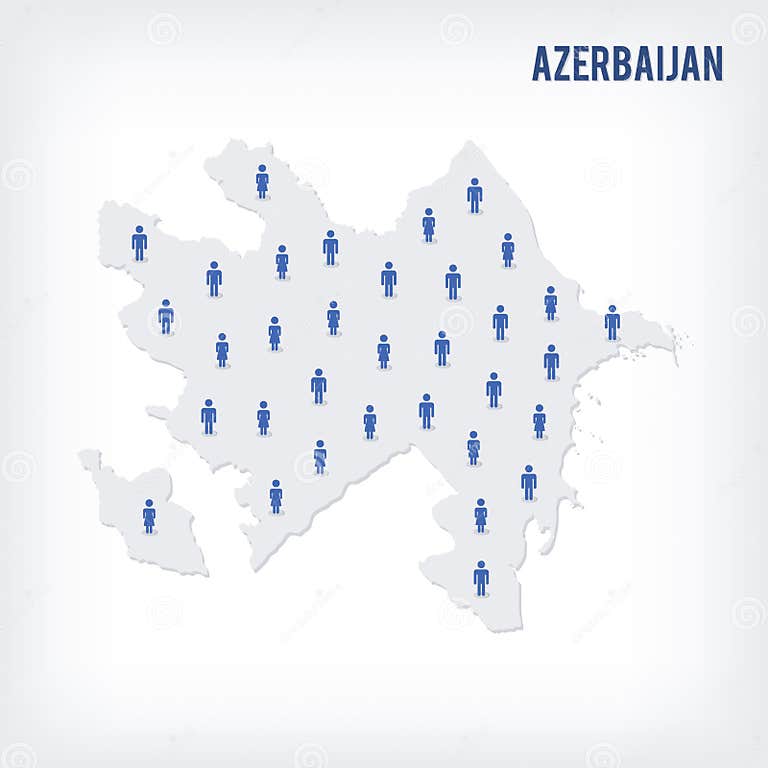 AZERBAIJAN