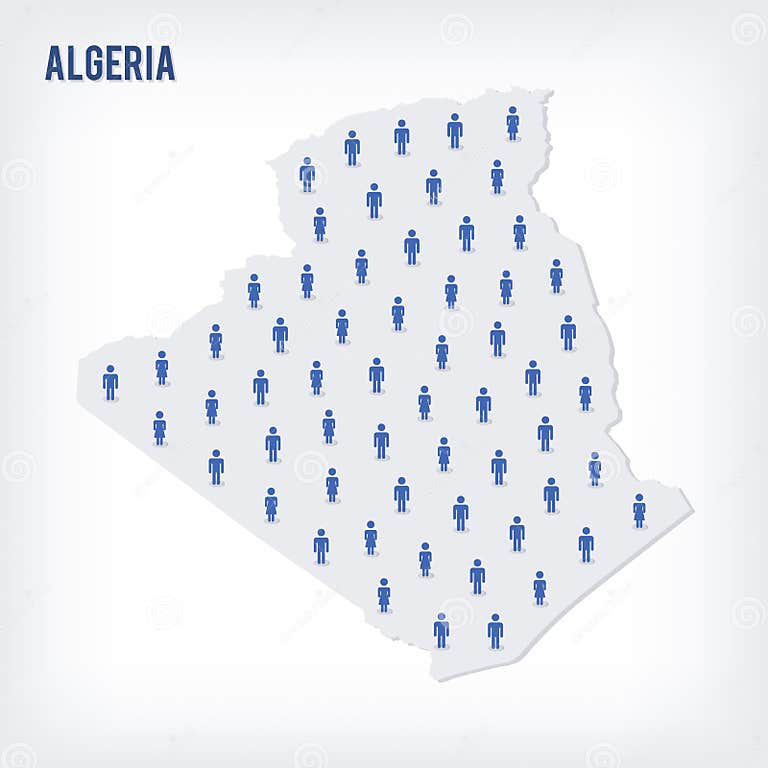 ALGERIA