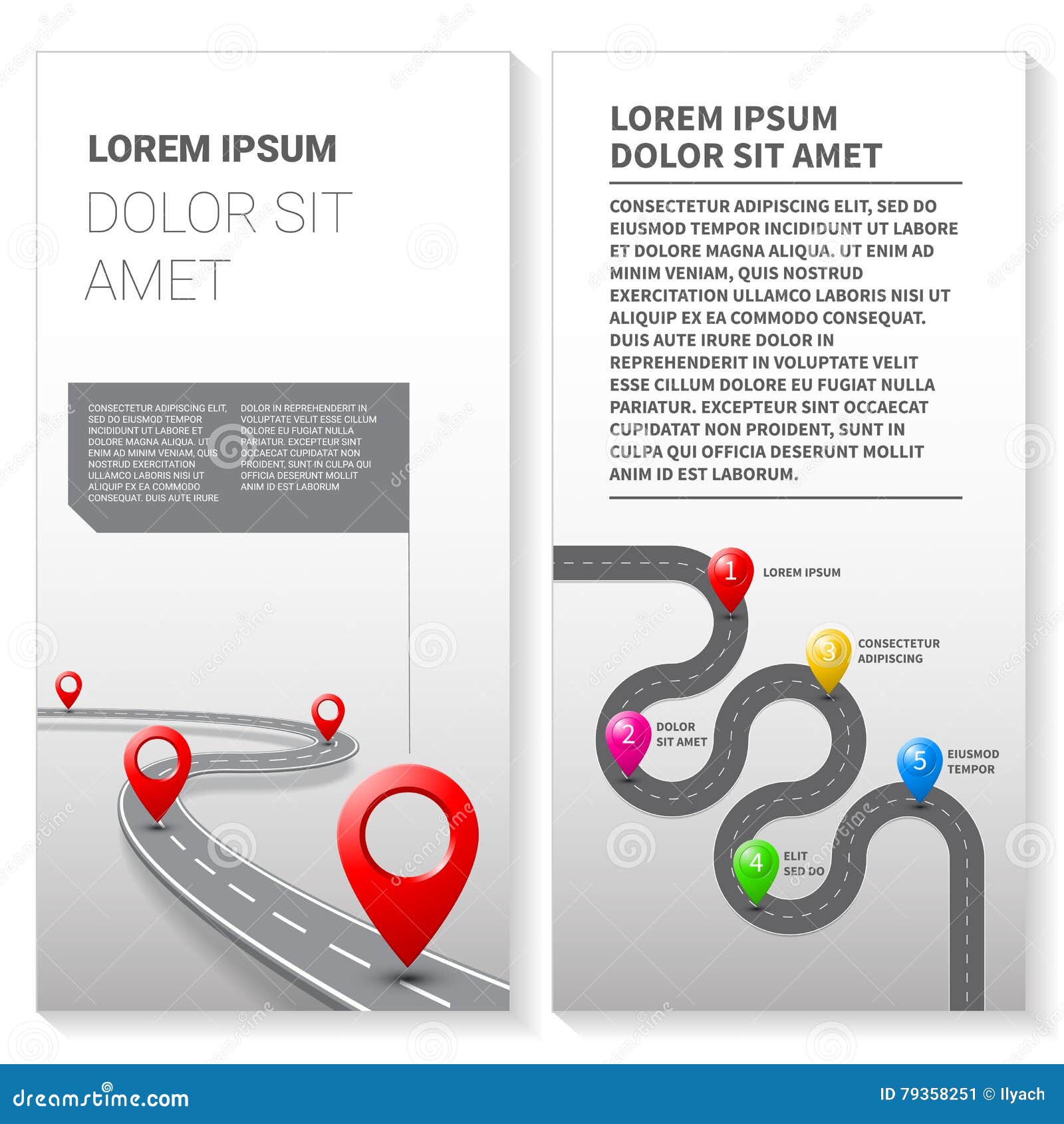 LOREM IPSUM

DOLOR SIT AMET

CONSECTETUR ADIPISCING ELIT, SED DO EIUSMOD TEMPOR INCIDIDUNT UT LABORE ET DOLORE MAGNA ALIQUA. UT ENIM AD MINIM VENIAM, QUIS NOSTRUD EXERCITATION ULLAMCO LABORIS NISI UT ALIQUIP EX EA COMMODO CONSEQUAT. DUIS AUTE IRURE

DOLOR IN REPREHENDERIT IN VOLUPTATE VELIT ESSE CILLUM DOLORE EU FUGIAT NULLA PARIATUR. EXCEPTEUR SINT OCCAECAT CUPIDATAT NON PROIDENT, SUNT IN CULPA QUI OFFICIA DESERUNT MOLLIT ANIM ID EST LABORUM

LOREM IPSUM
DOLOR SIT AMET

CONSECTETUR ADIPISCING ELIT, SED DO EIUSMOD TEMPOR INCIDIDUNT UT LABORE ET DOLORE MAGNA ALIQUA. UT ENIM AD MINIM VENIAM, QUIS NOSTRUD EXERCITATION ULLAMCO LABORIS NISI UT ALIQUIP EX EA COMMODO CONSEQUAT. DUIS AUTE IRURE DOLOR IN REPREHENDERIT IN VOLUPTATE VELIT ESSE CILLUM DOLORE EU FUGIAT NULLA PARIATUR. EXCEPTEUR SINT OCCAECAT CUPIDATAT NON PROIDENT, SUNT IN CULPA QUI OFFICIA DESERUNT MOLLIT ANIM ID EST LABORUM.

1 LOREM IPSUM

3 CONSECTETUR ADIPISCING

2 DOLOR SIT AMET

5 EIUSMOD TEMPOR

4 ELIT SED DO

dreamstime.com

ID 79358251 © Ilyach