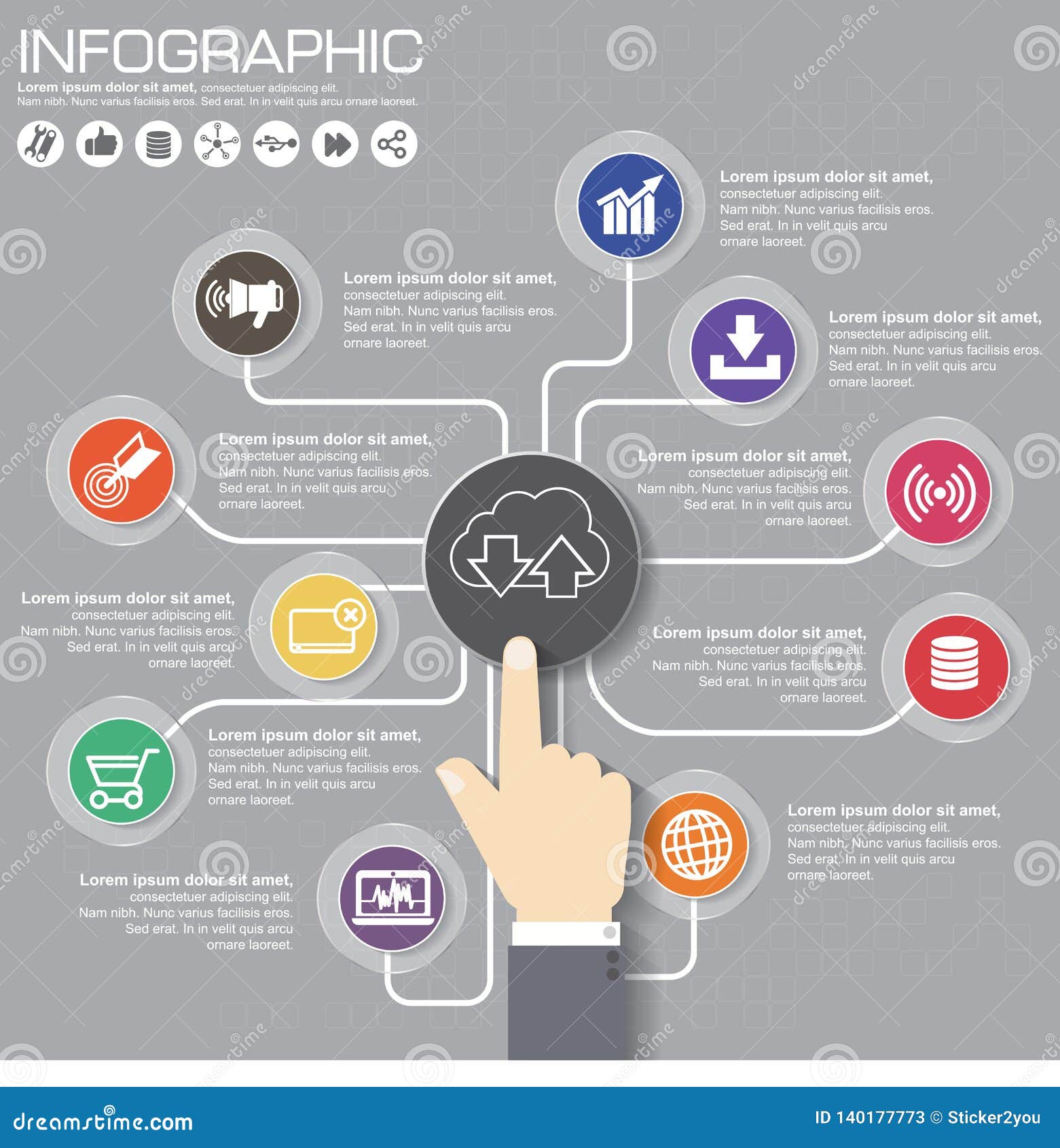 INFOGRAPHIC

Lorem ipsum dolor sit amet, consectetuer adipiscing elit. Nam nibh. Nunc varius facilisis eros. Sed erat. In in velit quis arcu ornare laoreet.

Lorem ipsum dolor sit amet, consectetuer adipiscing elit. Nam nibh. Nunc varius facilisis eros. Sed erat. In in velit quis arcu ornare laoreet.

Lorem ipsum dolor sit amet, consectetuer adipiscing elit. Nam nibh. Nunc varius facilisis eros. Sed erat. In in velit quis arcu ornare laoreet.

Lorem ipsum dolor sit amet, consectetuer adipiscing elit. Nam nibh. Nunc varius facilisis eros. Sed erat. In in velit quis arcu ornare laoreet.

Lorem ipsum dolor sit amet, consectetuer adipiscing elit. Nam nibh. Nunc varius facilisis eros. Sed erat. In in velit quis arcu ornare laoreet.

Lorem ipsum dolor sit amet, consectetuer adipiscing elit. Nam nibh. Nunc varius facilisis eros. Sed erat. In in velit quis arcu ornare laoreet.

Lorem ipsum dolor sit amet, consectetuer adipiscing elit. Nam nibh. Nunc varius facilisis eros. Sed erat. In in velit quis arcu ornare laoreet.

Lorem ipsum dolor sit amet, consectetuer adipiscing elit. Nam nibh. Nunc varius facilisis eros. Sed erat. In in velit quis arcu ornare laoreet.

Lorem ipsum dolor sit amet, consectetuer adipiscing elit. Nam nibh. Nunc varius facilisis eros. Sed erat. In in velit quis arcu ornare laoreet.

Lorem ipsum dolor sit amet, consectetuer adipiscing elit. Nam nibh. Nunc varius facilisis eros. Sed erat. In in velit quis arcu ornare laoreet.

Lorem ipsum dolor sit amet, consectetuer adipiscing elit. Nam nibh. Nunc varius facilisis eros. Sed erat. In in velit quis arcu ornare laoreet.

dreamstime.com

ID 140177773 © Sticker2you