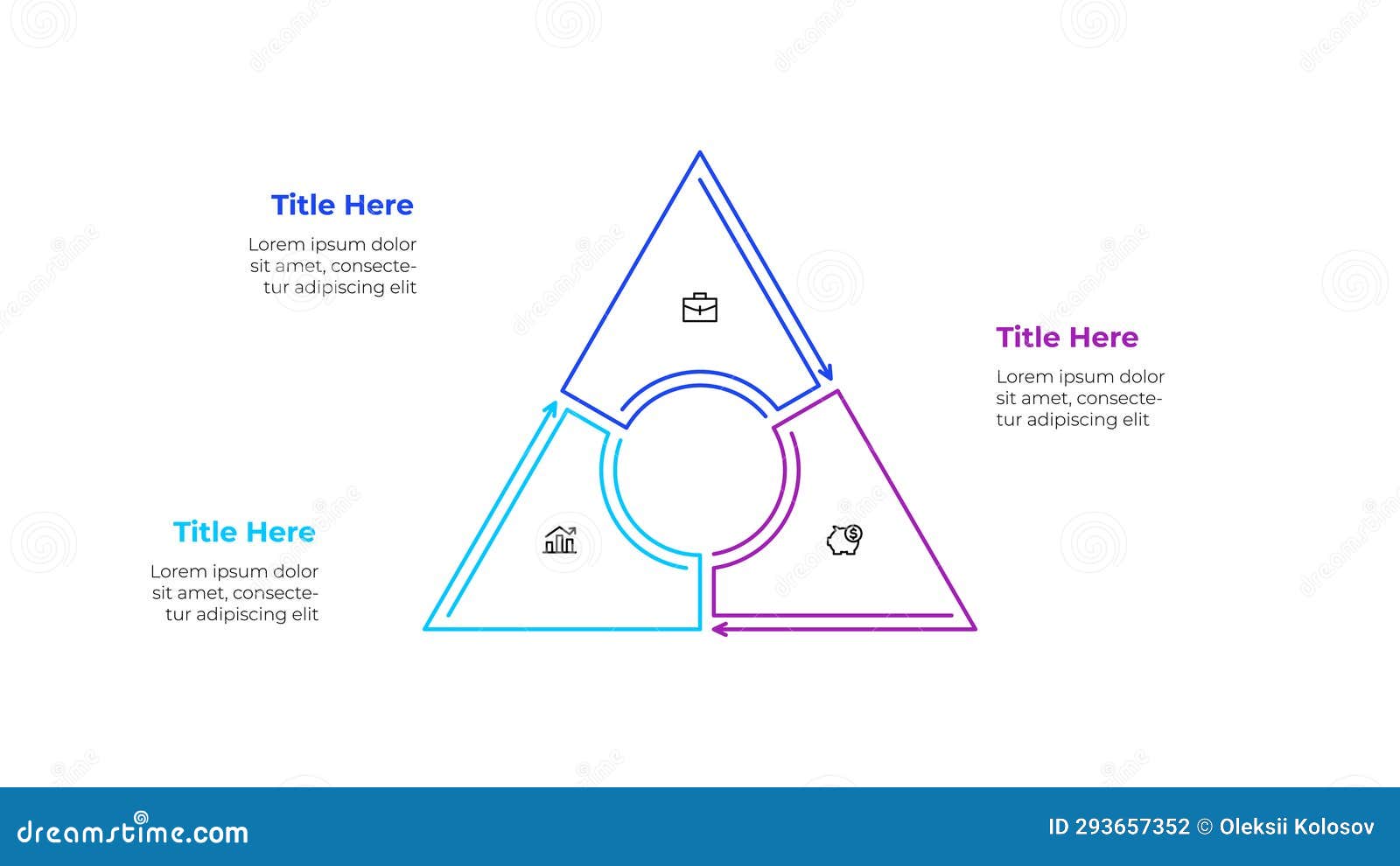 Title Here

Lorem ipsum dolor sit amet, consectetur adipiscing elit

Title Here

Lorem ipsum dolor sit amet, consectetur adipiscing elit

Title Here

Lorem ipsum dolor sit amet, consectetur adipiscing elit

dreamstime.com

ID 293657352 © Oleksii Kolosov