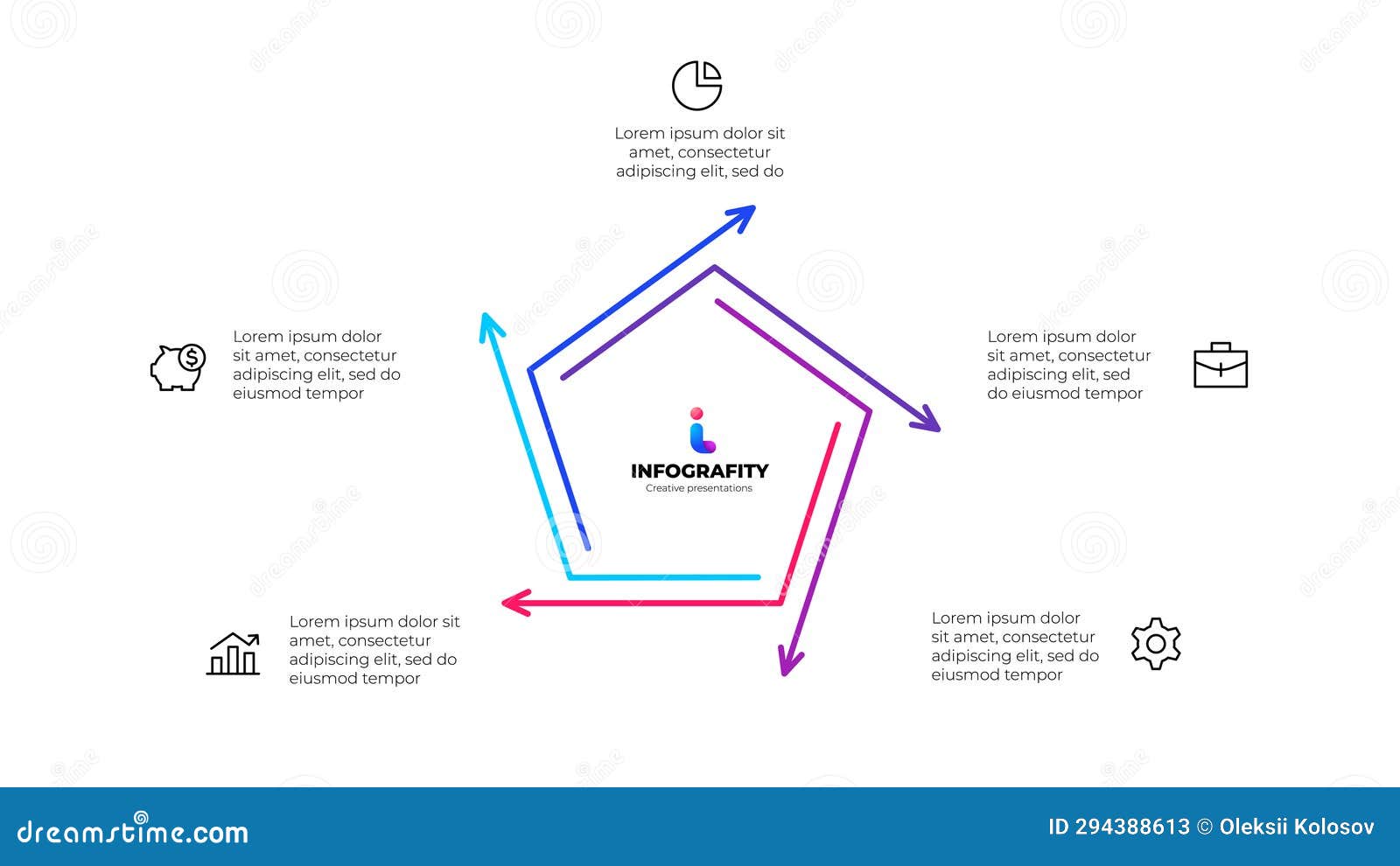 Lorem ipsum dolor sit amet, consectetur adipiscing elit, sed do

Lorem ipsum dolor sit amet, consectetur adipiscing elit, sed do eiusmod tempor

Lorem ipsum dolor sit amet, consectetur adipiscing elit, sed do eiusmod tempor

INFOGRAFITY
Creative presentations

Lorem ipsum dolor sit amet, consectetur adipiscing elit, sed do eiusmod tempor

Lorem ipsum dolor sit amet, consectetur adipiscing elit, sed do eiusmod tempor

dreamstime.com

ID 294388613 © Oleksii Kolosov