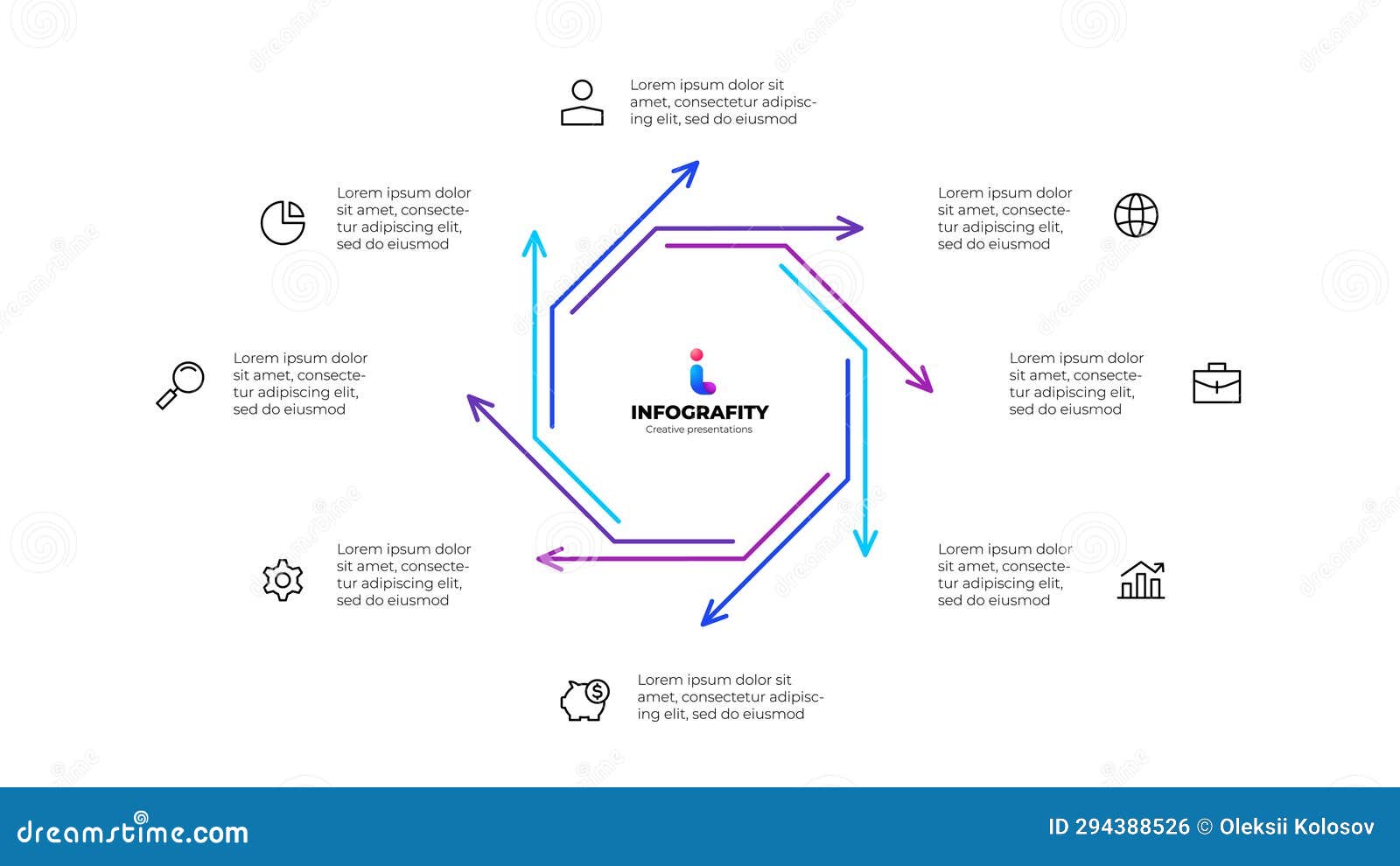 Lorem ipsum dolor sit amet, consectetur adipiscing elit, sed do eiusmod

Lorem ipsum dolor sit amet, consectetur adipiscing elit, sed do eiusmod

Lorem ipsum dolor sit amet, consectetur adipiscing elit, sed do eiusmod

Lorem ipsum dolor sit amet, consectetur adipiscing elit, sed do eiusmod

Lorem ipsum dolor sit amet, consectetur adipiscing elit, sed do eiusmod

INFOGRAFITY
Creative presentations

Lorem ipsum dolor sit amet, consectetur adipiscing elit, sed do eiusmod

Lorem ipsum dolor sit amet, consectetur adipiscing elit, sed do eiusmod

Lorem ipsum dolor sit amet, consectetur adipiscing elit, sed do eiusmod

dreamstime.com

ID 294388526 © Oleksii Kolosov