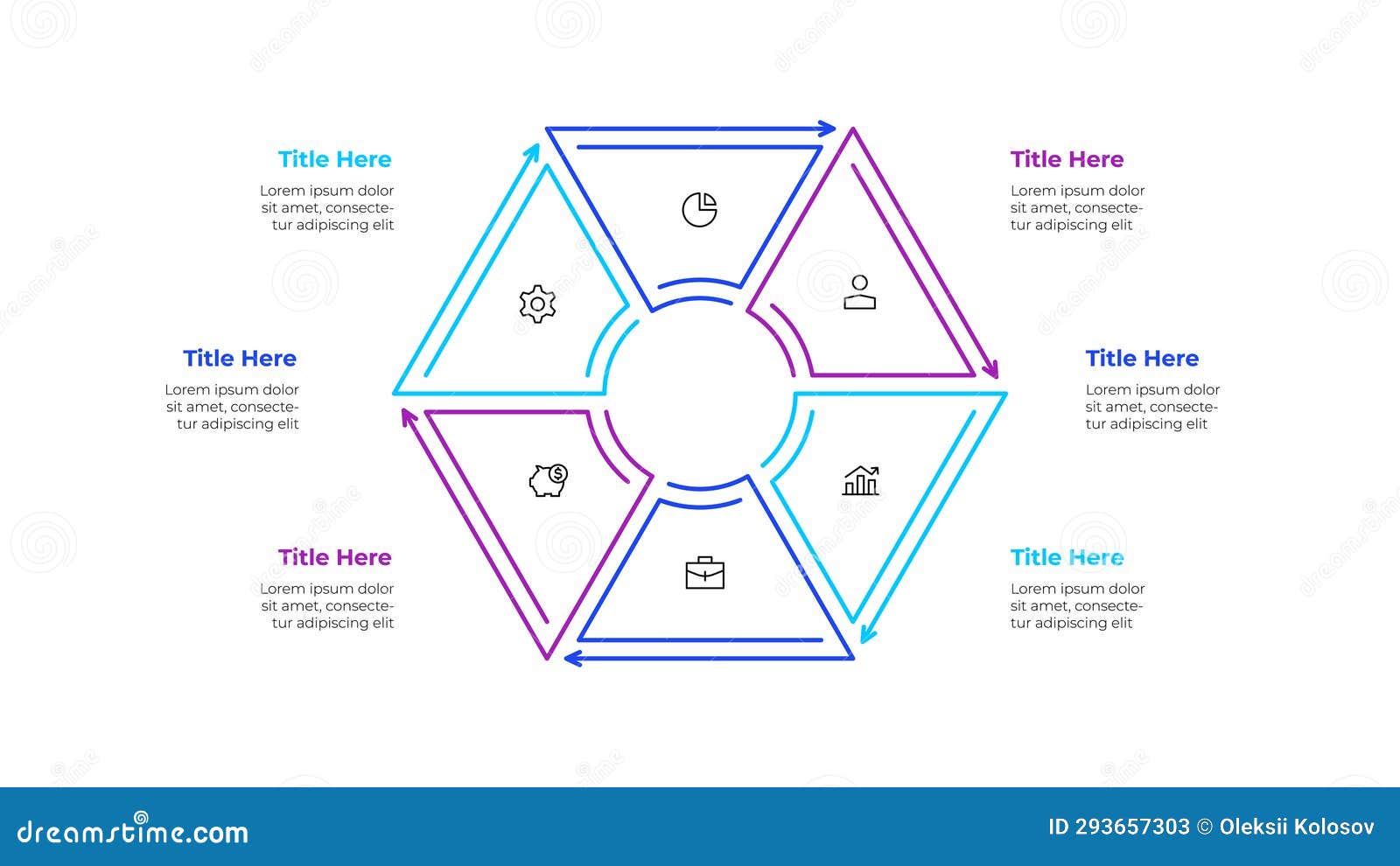 Title Here
Lorem ipsum dolor sit amet, consectetur adipiscing elit

Title Here
Lorem ipsum dolor sit amet, consectetur adipiscing elit

Title Here
Lorem ipsum dolor sit amet, consectetur adipiscing elit

Title Here
Lorem ipsum dolor sit amet, consectetur adipiscing elit

Title Here
Lorem ipsum dolor sit amet, consectetur adipiscing elit

Title Here
Lorem ipsum dolor sit amet, consectetur adipiscing elit

dreamstime.com
ID 293657303 © Oleksii Kolosov