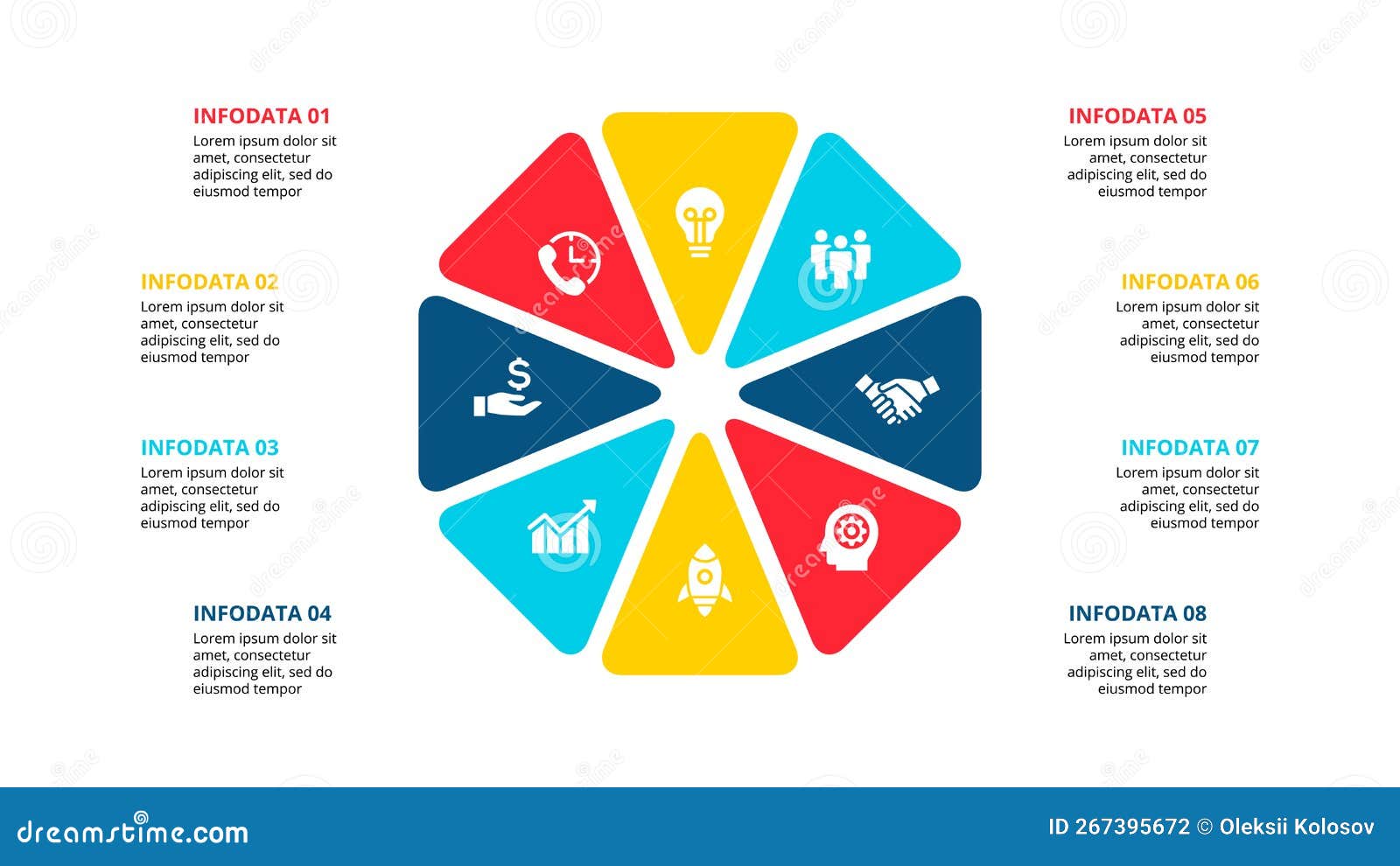 INFODATA 01
Lorem ipsum dolor sit amet, consectetur adipiscing elit, sed do eiusmod tempor

INFODATA 02
Lorem ipsum dolor sit amet, consectetur adipiscing elit, sed do eiusmod tempor

INFODATA 03
Lorem ipsum dolor sit amet, consectetur adipiscing elit, sed do eiusmod tempor

INFODATA 04
Lorem ipsum dolor sit amet, consectetur adipiscing elit, sed do eiusmod tempor

INFODATA 05
Lorem ipsum dolor sit amet, consectetur adipiscing elit, sed do eiusmod tempor

INFODATA 06
Lorem ipsum dolor sit amet, consectetur adipiscing elit, sed do eiusmod tempor

INFODATA 07
Lorem ipsum dolor sit amet, consectetur adipiscing elit, sed do eiusmod tempor

INFODATA 08
Lorem ipsum dolor sit amet, consectetur adipiscing elit, sed do eiusmod tempor

dreamstime.com

ID 267395672 © Oleksii Kolosov