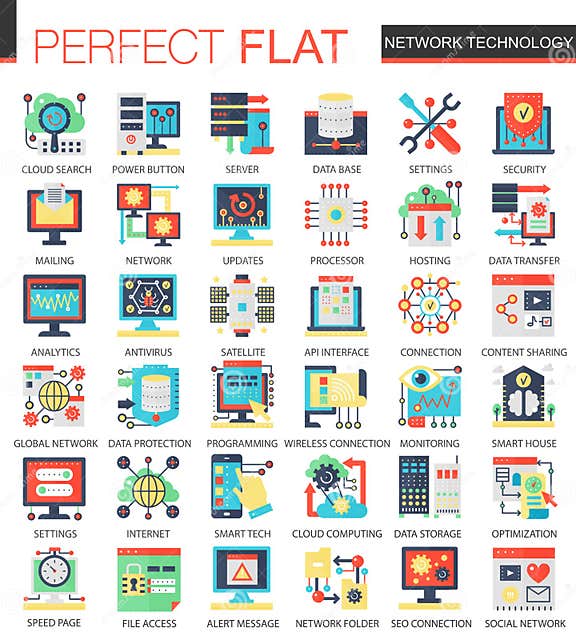 PERFECT FLAT

NETWORK TECHNOLOGY

CLOUD SEARCH
POWER BUTTON
SERVER
DATA BASE
SETTINGS
SECURITY

MAILING
NETWORK
UPDATES
PROCESSOR
HOSTING
DATA TRANSFER

ANALYTICS
ANTIVIRUS
SATELLITE
API INTERFACE
CONNECTION
CONTENT SHARING

GLOBAL NETWORK
DATA PROTECTION
PROGRAMMING
WIRELESS CONNECTION
MONITORING
SMART HOUSE

SETTINGS
INTERNET
SMART TECH
CLOUD COMPUTING
DATA STORAGE
OPTIMIZATION

SPEED PAGE
FILE ACCESS
ALERT MESSAGE
NETWORK FOLDER
SEO CONNECTION
SOCIAL NETWORK