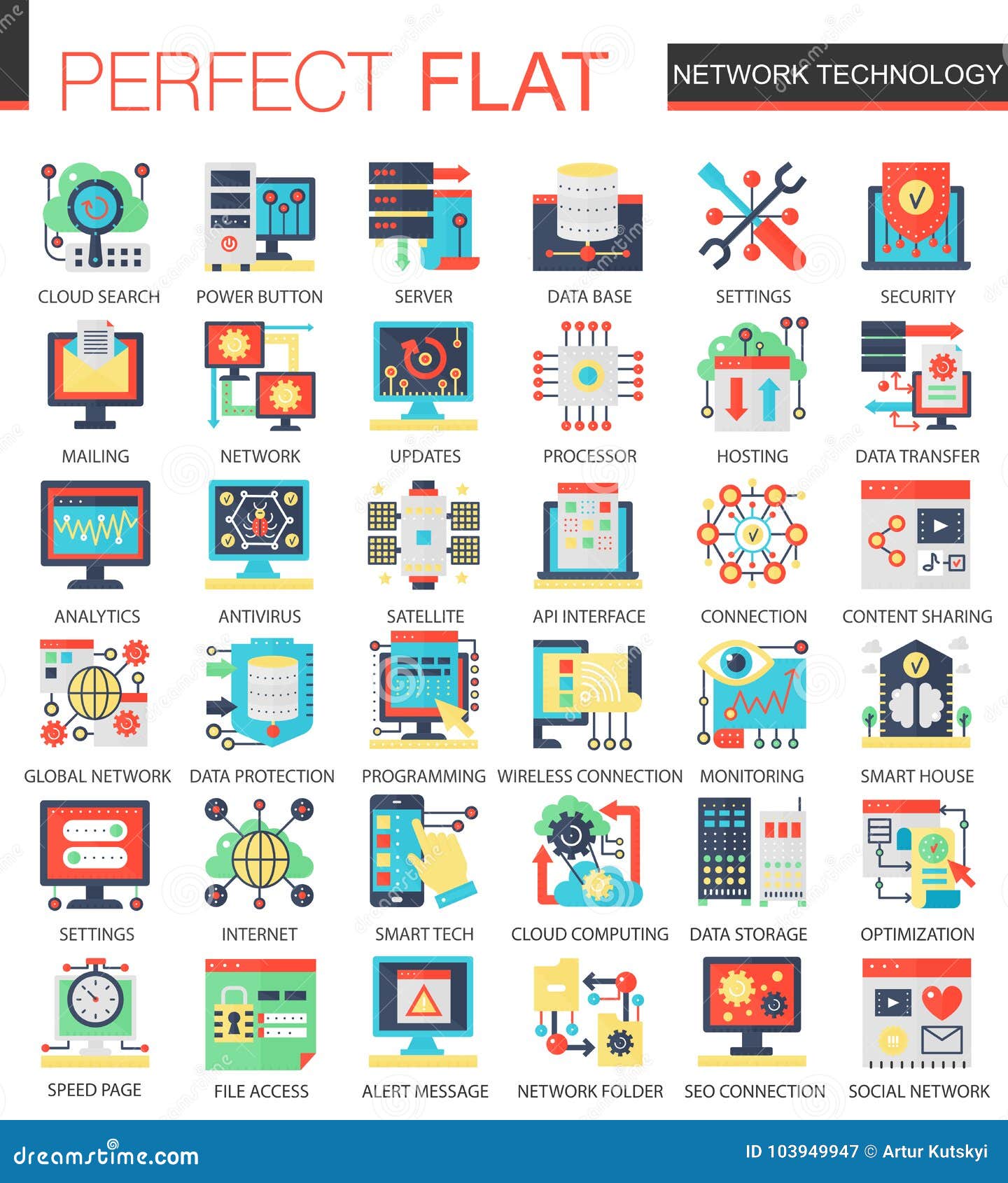 PERFECT FLAT

NETWORK TECHNOLOGY

CLOUD SEARCH
POWER BUTTON
SERVER
DATA BASE
SETTINGS
SECURITY

MAILING
NETWORK
UPDATES
PROCESSOR
HOSTING
DATA TRANSFER

ANALYTICS
ANTIVIRUS
SATELLITE
API INTERFACE
CONNECTION
CONTENT SHARING

GLOBAL NETWORK
DATA PROTECTION
PROGRAMMING
WIRELESS CONNECTION
MONITORING
SMART HOUSE

SETTINGS
INTERNET
SMART TECH
CLOUD COMPUTING
DATA STORAGE
OPTIMIZATION

SPEED PAGE
FILE ACCESS
ALERT MESSAGE
NETWORK FOLDER
SEO CONNECTION
SOCIAL NETWORK

dreamstime.com

ID 103949947 © Artur Kutskyi