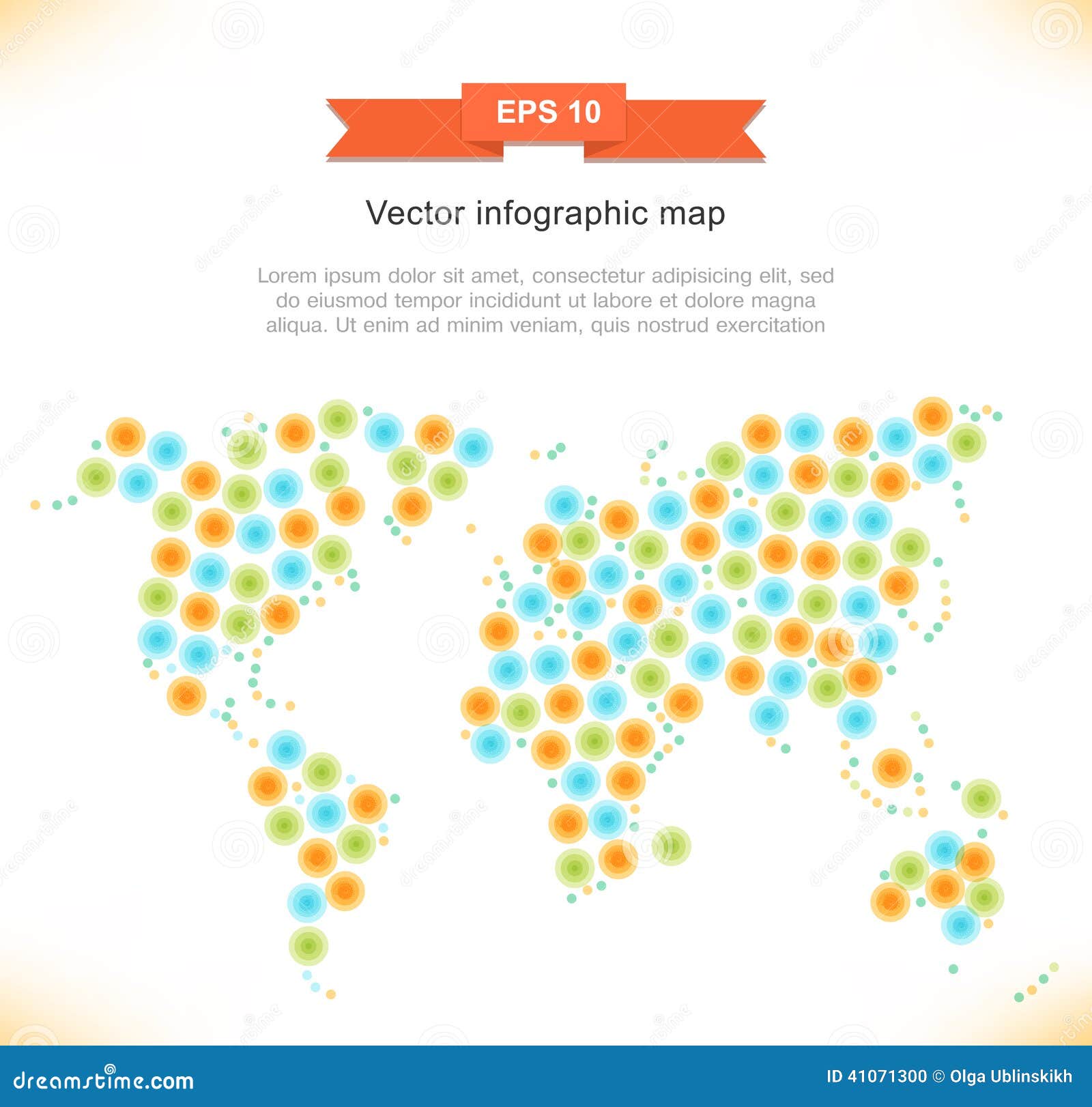 EPS 10

Vector infographic map

Lorem ipsum dolor sit amet, consectetur adipisicing elit, sed do eiusmod tempor incididunt ut labore et dolore magna aliqua. Ut enim ad minim veniam, quis nostrud exercitation

dreamstime.com

ID 41071300 © Olga Ublinskikh