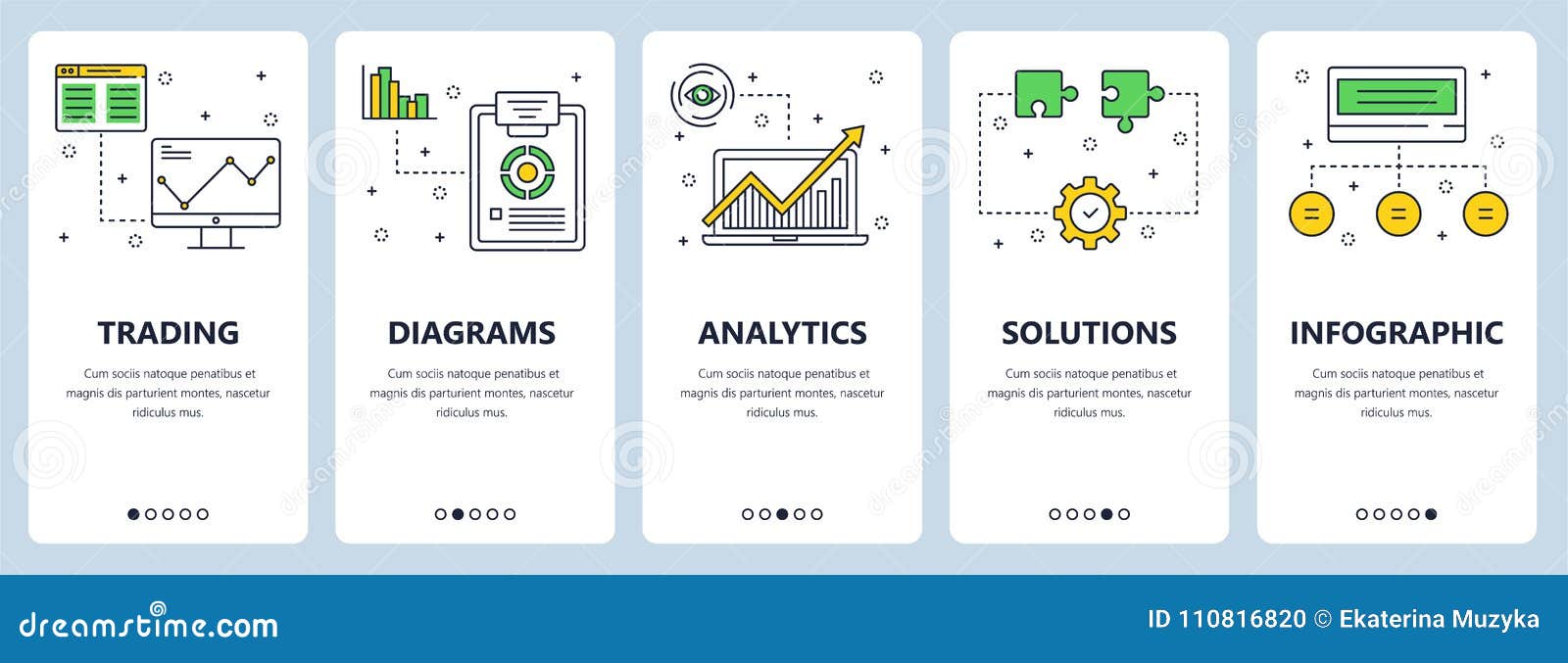 TRADING

Cum sociis natoque penatibus et magnis dis parturient montes, nascetur ridiculus mus.

DIAGRAMS

Cum sociis natoque penatibus et magnis dis parturient montes, nascetur ridiculus mus.

ANALYTICS

Cum sociis natoque penatibus et magnis dis parturient montes, nascetur ridiculus mus.

SOLUTIONS

Cum sociis natoque penatibus et magnis dis parturient montes, nascetur ridiculus mus.

INFOGRAPHIC

Cum sociis natoque penatibus et magnis dis parturient montes, nascetur ridiculus mus.

dreamstime.com

ID 110816820 © Ekaterina Muzyka