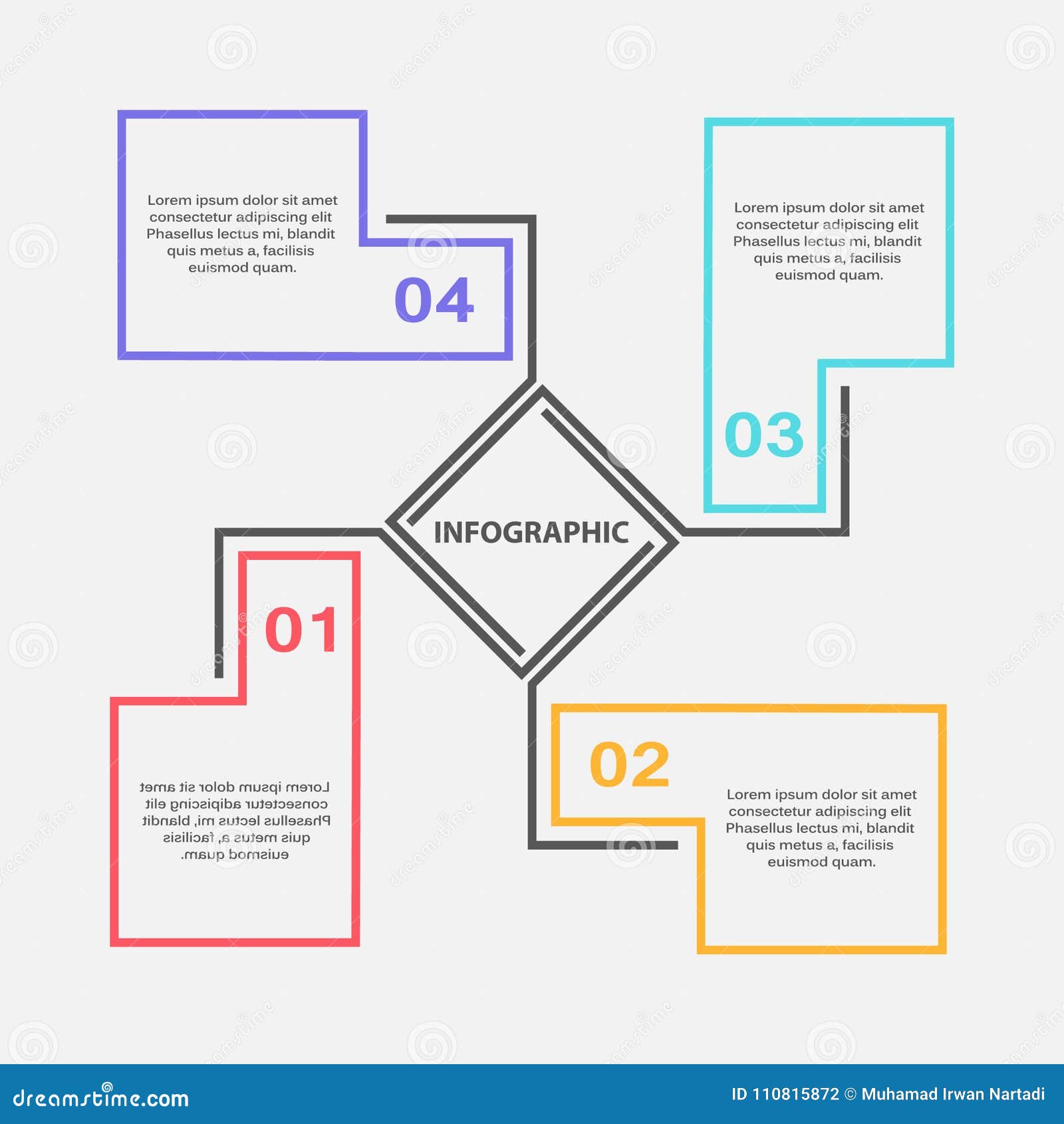 Lorem ipsum dolor sit amet consectetur adipiscing elit Phasellus lectus mi, blandit quis metus a, facilisis euismod quam.

04

Lorem ipsum dolor sit amet consectetur adipiscing elit Phasellus lectus mi, blandit quis metus a, facilisis euismod quam.

03

INFOGRAPHIC

01

Lorem ipsum dolor sit amet consectetur adipiscing elit Phasellus lectus mi, blandit quis metus a, facilisis euismod quam.

02

Lorem ipsum dolor sit amet consectetur adipiscing elit Phasellus lectus mi, blandit quis metus a, facilisis euismod quam.

dreamstime.com

ID 110815872 © Muhamad Irwan Nartadi