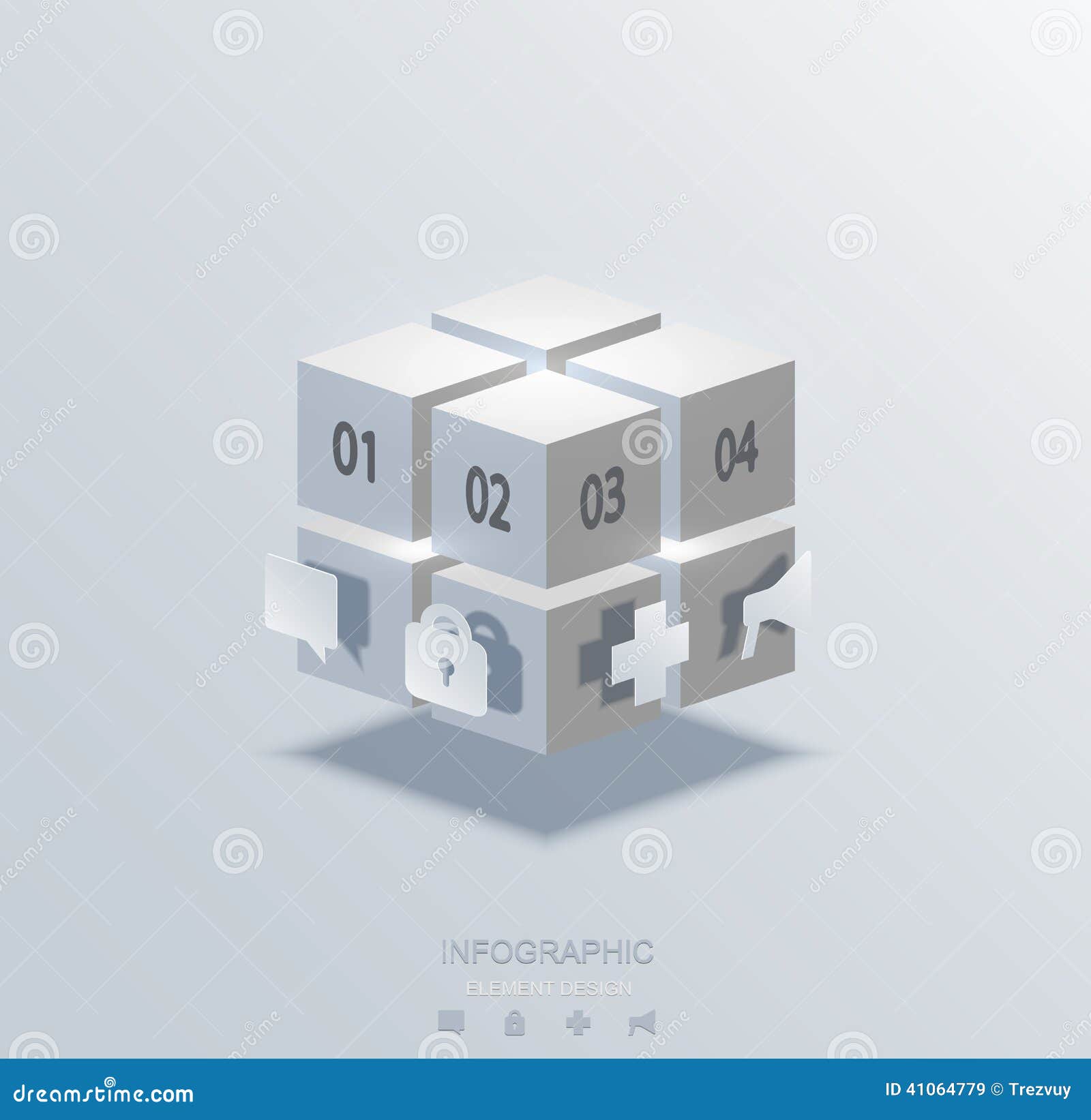 01
02
03
04

INFOGRAPHIC
ELEMENT DESIGN

dreamstime.com
ID 41064779 © Trezvuy