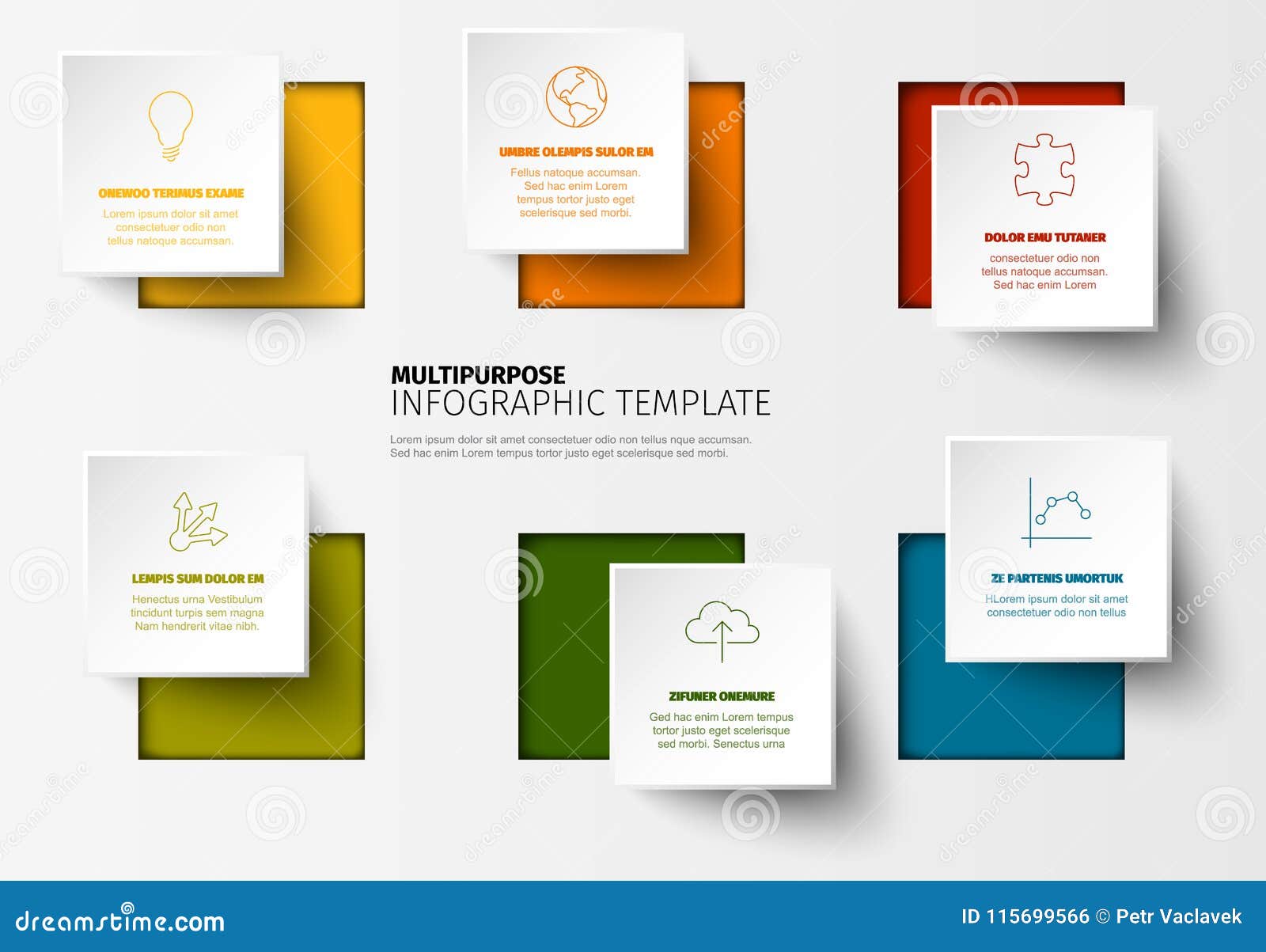 ONEWOO TERIMUS EXAME
Lorem ipsum dolor sit amet consectetuer odio non tellus natoque accumsan.

UMBRE OLEMPIS SULOR EM
Fellus natoque accumsan. Sed hac enim Lorem tempus tortor justo eget scelerisque sed morbi.

DOLOR EMU TUTANER
consectetuer odio non tellus natoque accumsan. Sed hac enim Lorem

MULTIPURPOSE
INFOGRAPHIC TEMPLATE
Lorem ipsum dolor sit amet consectetuer odio non tellus nque accumsan. Sed hac enim Lorem tempus tortor justo eget scelerisque sed morbi.

LEMPIS SUM DOLOR EM
Henectus urna Vestibulum tincidunt turpis sem magna Nam hendrerit vitae nibh.

ZIFUNER ONEMURE
Ged hac enim Lorem tempus tortor justo eget scelerisque sed morbi. Senectus urna

ZE PARTENIS UMORTUK
HLorem ipsum dolor sit amet consectetuer odio non tellus

dreamstime.com
ID 115699566 © Petr Vaclavek