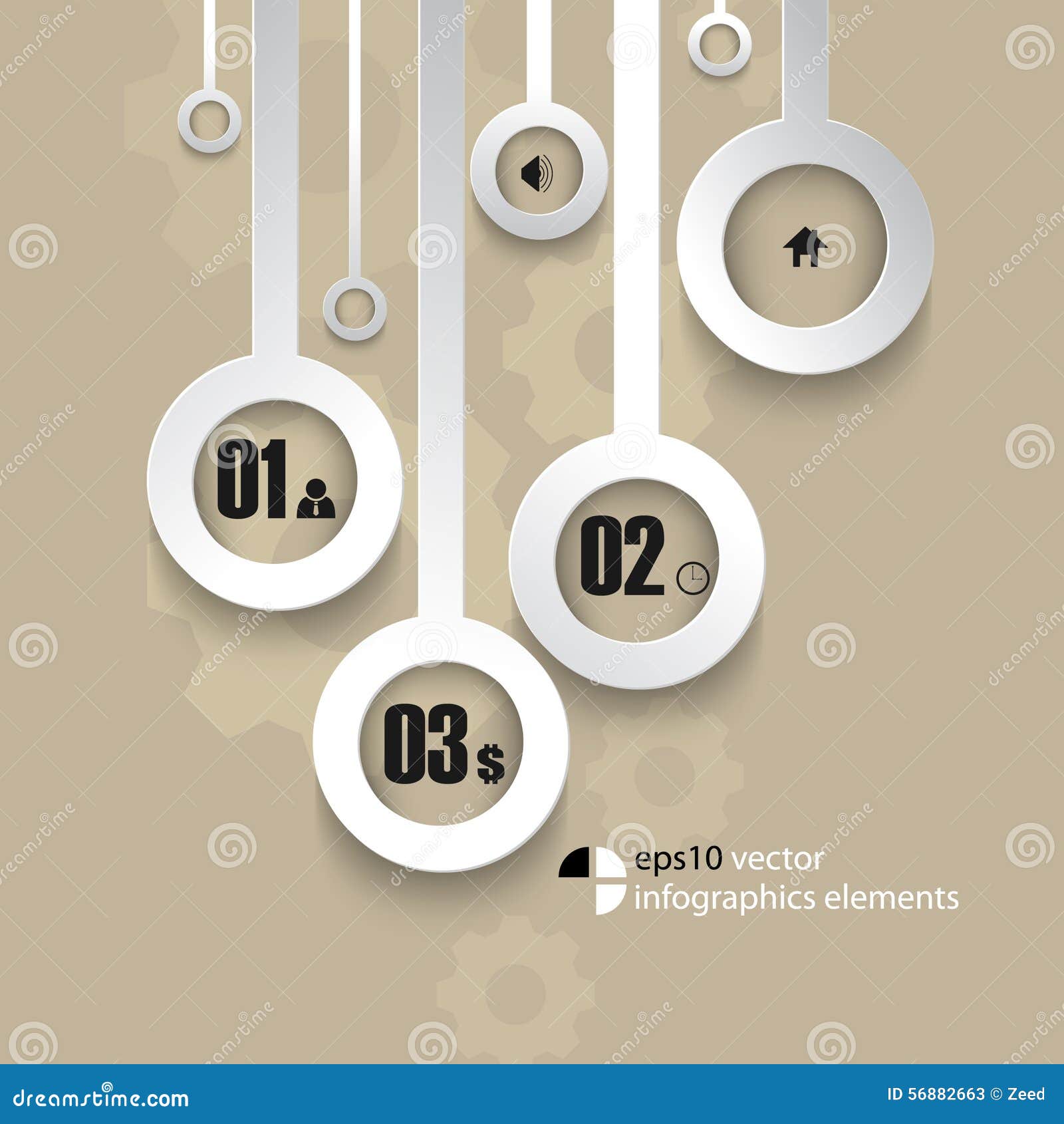 01

02

03 $

eps10 vector
infographics elements

dreamstime.com

ID 56882663 © Zeed