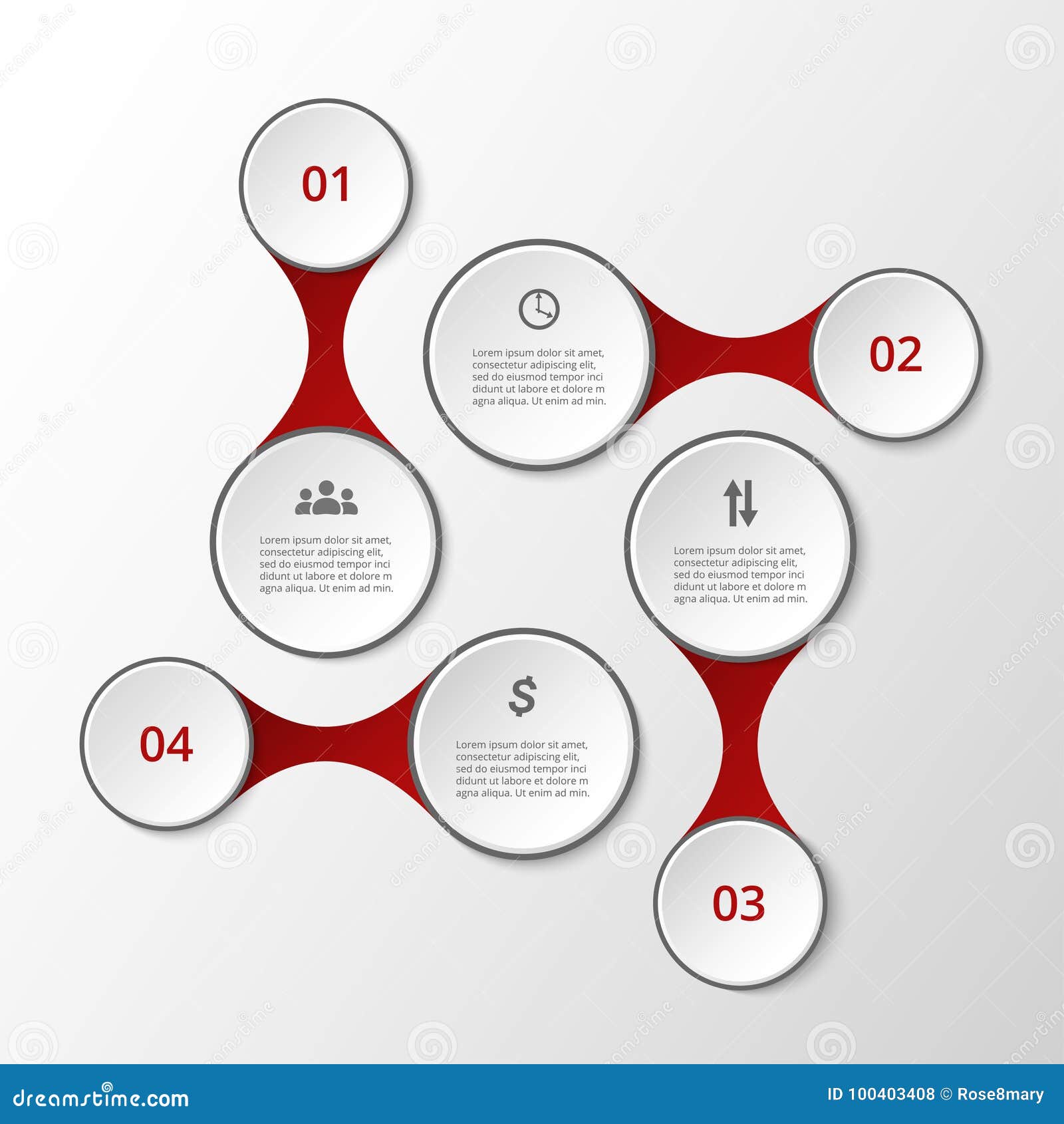 01

Lorem ipsum dolor sit amet, consectetur adipiscing elit, sed do eiusmod tempor inci didunt ut labore et dolore m agna aliqua. Ut enim ad min.

02

Lorem ipsum dolor sit amet, consectetur adipiscing elit, sed do eiusmod tempor inci didunt ut labore et dolore m agna aliqua. Ut enim ad min.

Lorem ipsum dolor sit amet, consectetur adipiscing elit, sed do eiusmod tempor inci didunt ut labore et dolore m agna aliqua. Ut enim ad min.

03

04

$

Lorem ipsum dolor sit amet, consectetur adipiscing elit, sed do eiusmod tempor inci didunt ut labore et dolore m agna aliqua. Ut enim ad min.

dreamstime.com

ID 100403408 © Rose8mary