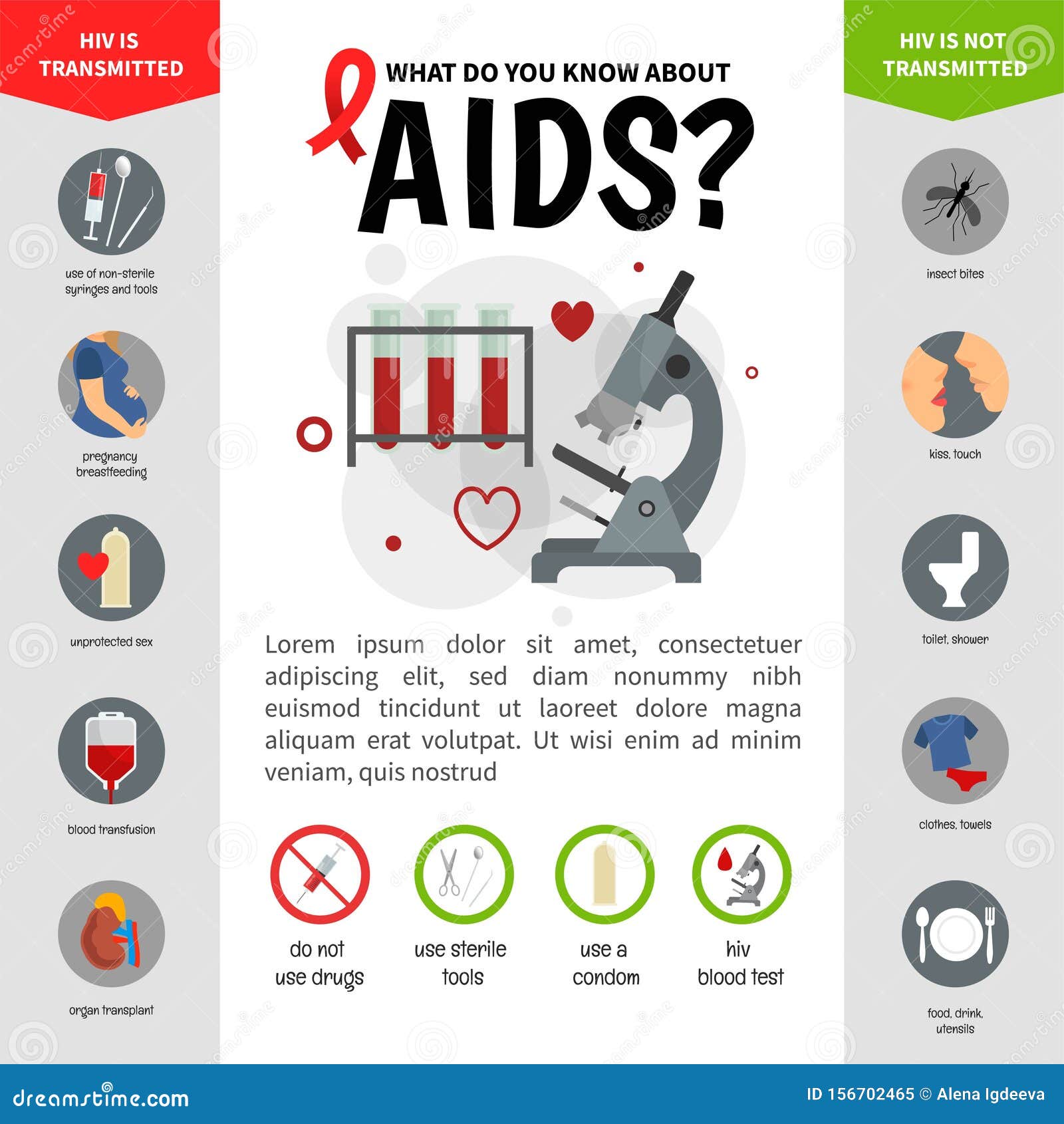 HIV IS TRANSMITTED

use of non-sterile syringes and tools

pregnancy breastfeeding

unprotected sex

blood transfusion

organ transplant

WHAT DO YOU KNOW ABOUT

AIDS?

Lorem ipsum dolor sit amet, consectetuer adipiscing elit, sed diam nonummy nibh euismod tincidunt ut laoreet dolore magna aliquam erat volutpat. Ut wisi enim ad minim veniam, quis nostrud

do not use drugs

use sterile tools

use a condom

hiv blood test

HIV IS NOT TRANSMITTED

insect bites

kiss, touch

toilet, shower

clothes, towels

food, drink, utensils

dreamstime.com

ID 156702465 © Alena Igdeeva