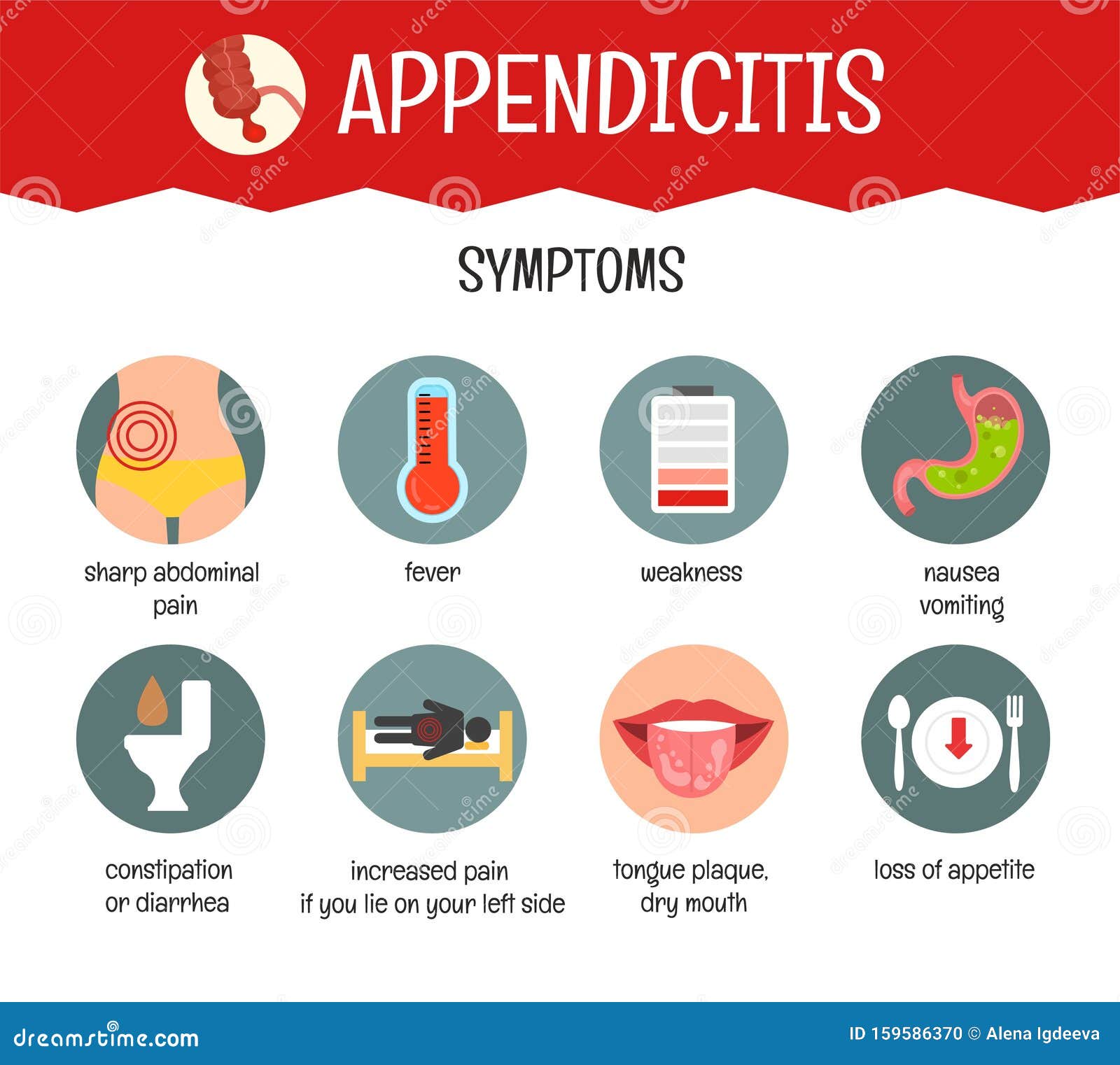 APPENDICITIS

SYMPTOMS

sharp abdominal pain

fever

weakness

nausea
vomiting

constipation
or diarrhea

increased pain
if you lie on your left side

tongue plaque,
dry mouth

loss of appetite

dreamstime.com

ID 159586370 © Alena Igdeeva