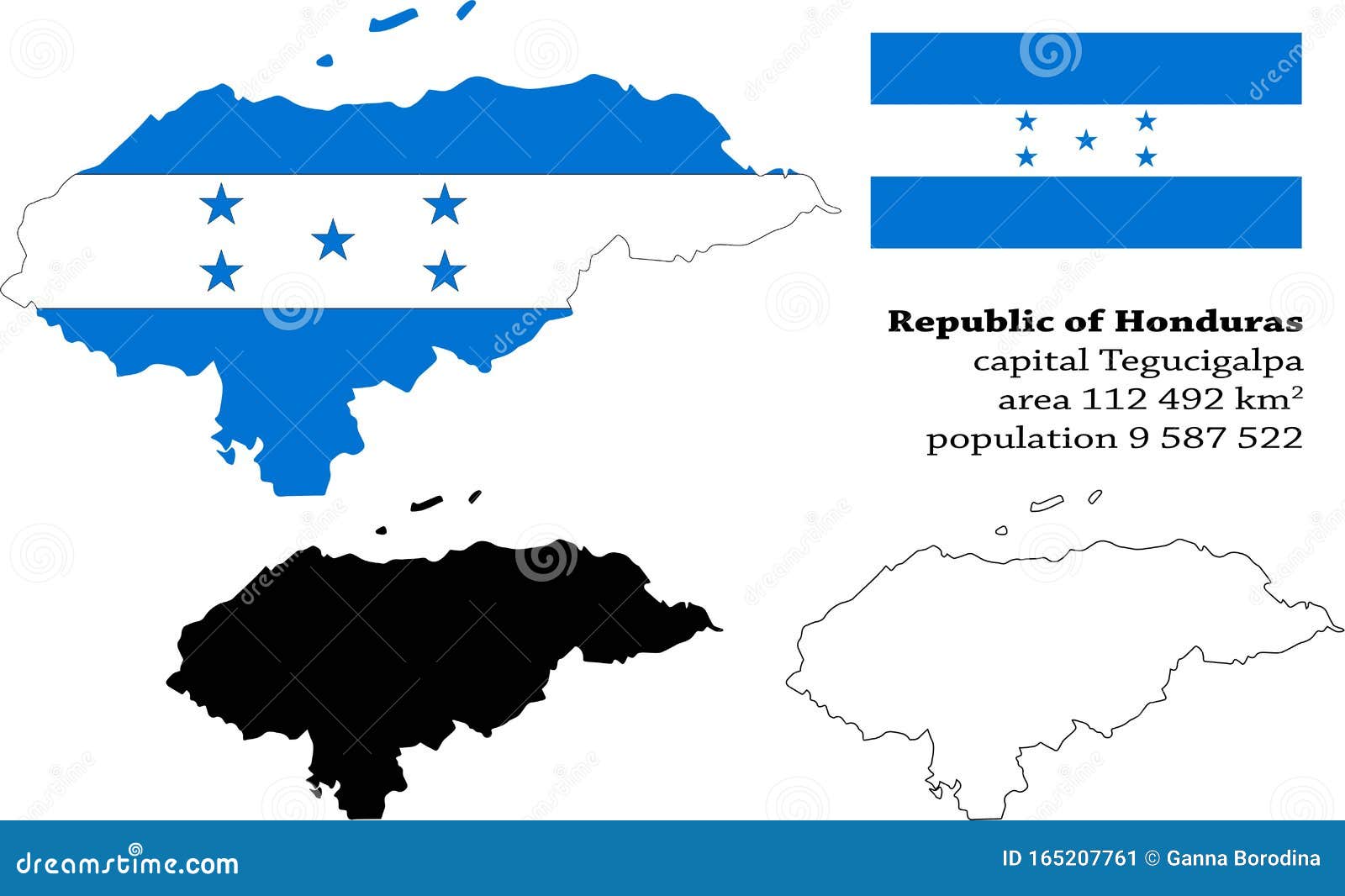 Republic of Honduras
capital Tegucigalpa
area 112 492 km$^2$
population 9 587 522

dreamstime.com

ID 165207761 © Ganna Borodina