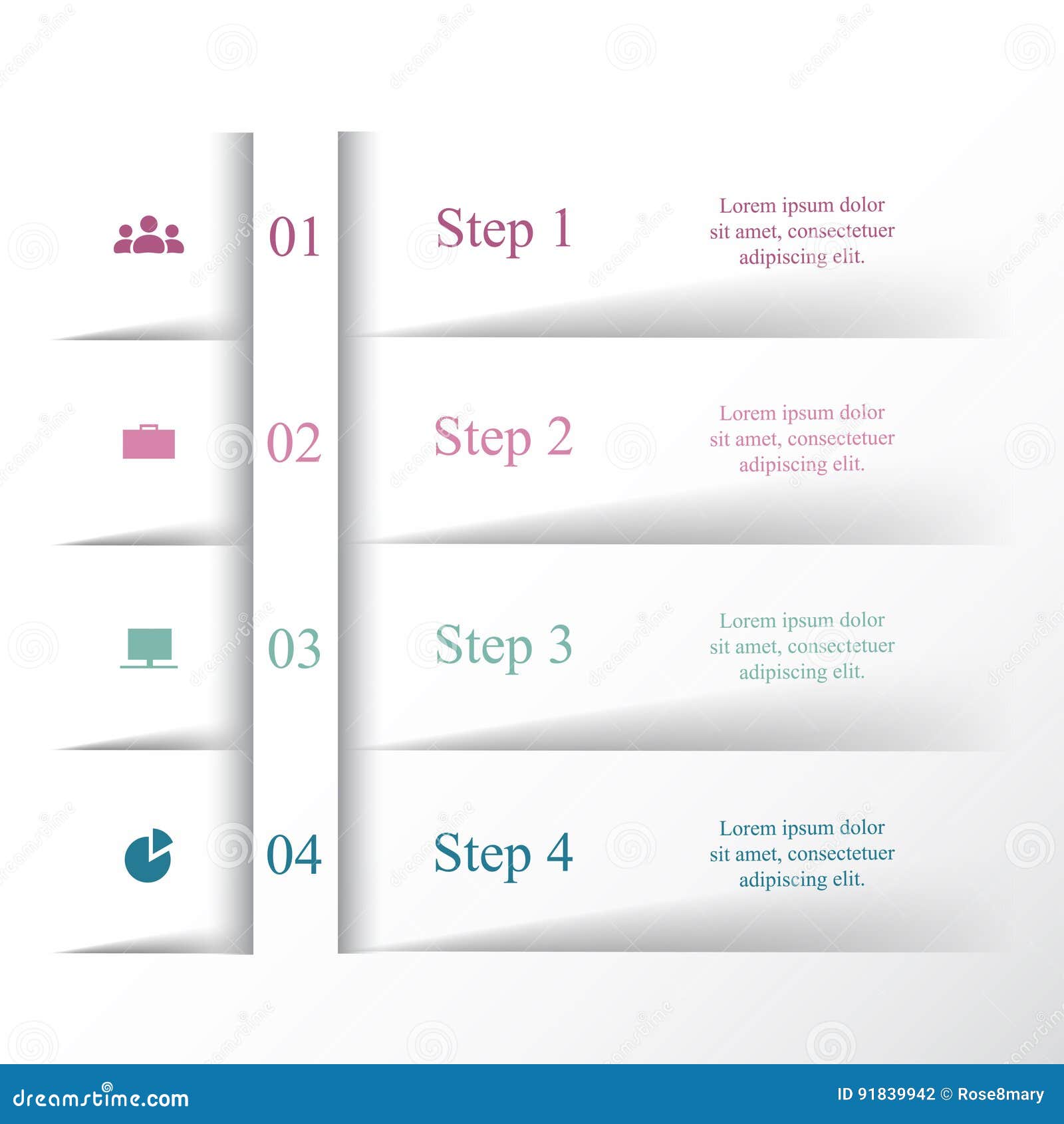 01

Step 1

Lorem ipsum dolor sit amet, consectetuer adipiscing elit.

02

Step 2

Lorem ipsum dolor sit amet, consectetuer adipiscing elit.

03

Step 3

Lorem ipsum dolor sit amet, consectetuer adipiscing elit.

04

Step 4

Lorem ipsum dolor sit amet, consectetuer adipiscing elit.

dreamstime.com

ID 91839942 © Rose8mary