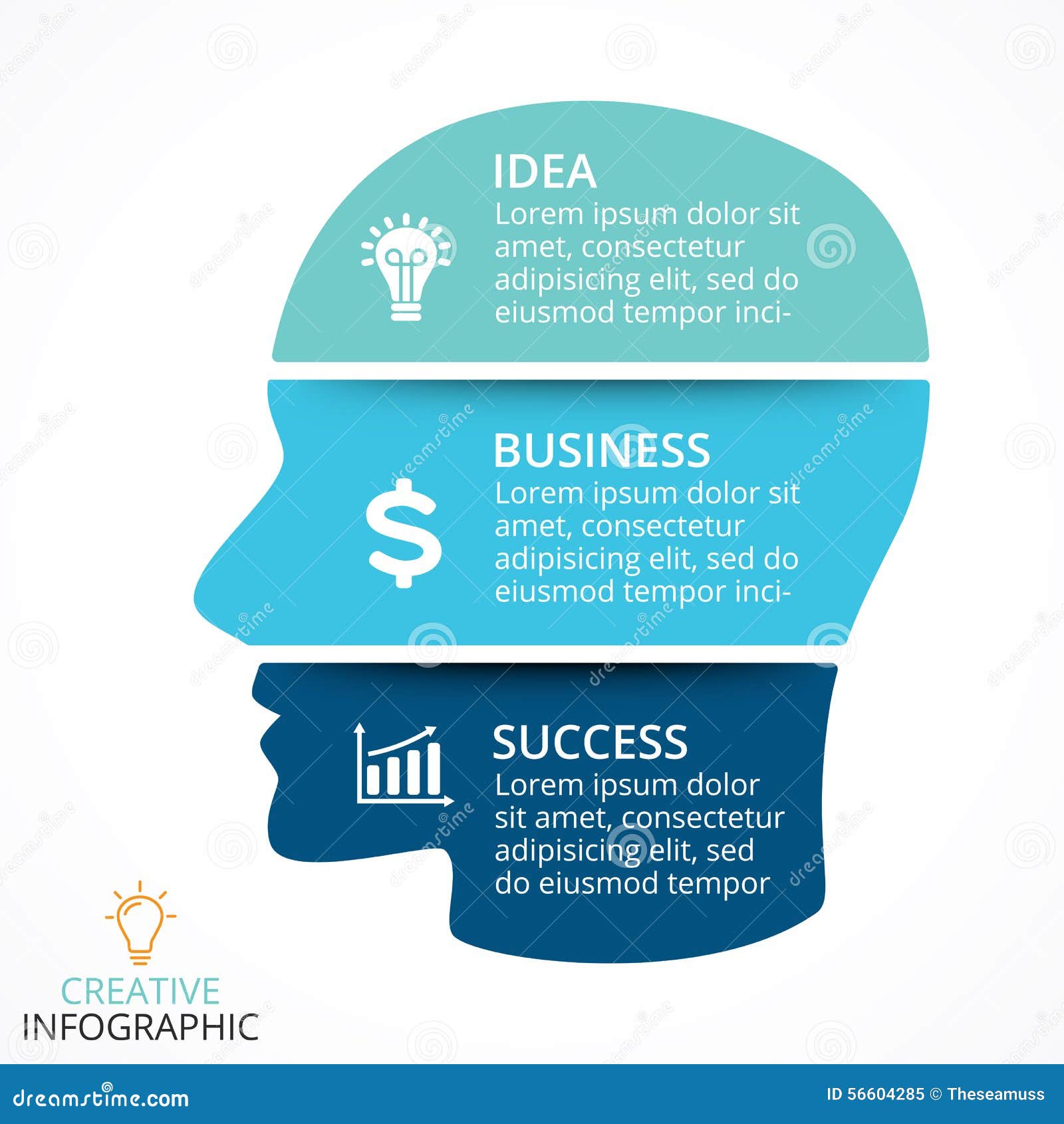 IDEA
Lorem ipsum dolor sit amet, consectetur adipisicing elit, sed do eiusmod tempor inci-

BUSINESS
$
Lorem ipsum dolor sit amet, consectetur adipisicing elit, sed do eiusmod tempor inci-

SUCCESS
Lorem ipsum dolor sit amet, consectetur adipisicing elit, sed do eiusmod tempor

CREATIVE
INFOGRAPHIC

dreamstime.com
ID 56604285 © Theseamuss